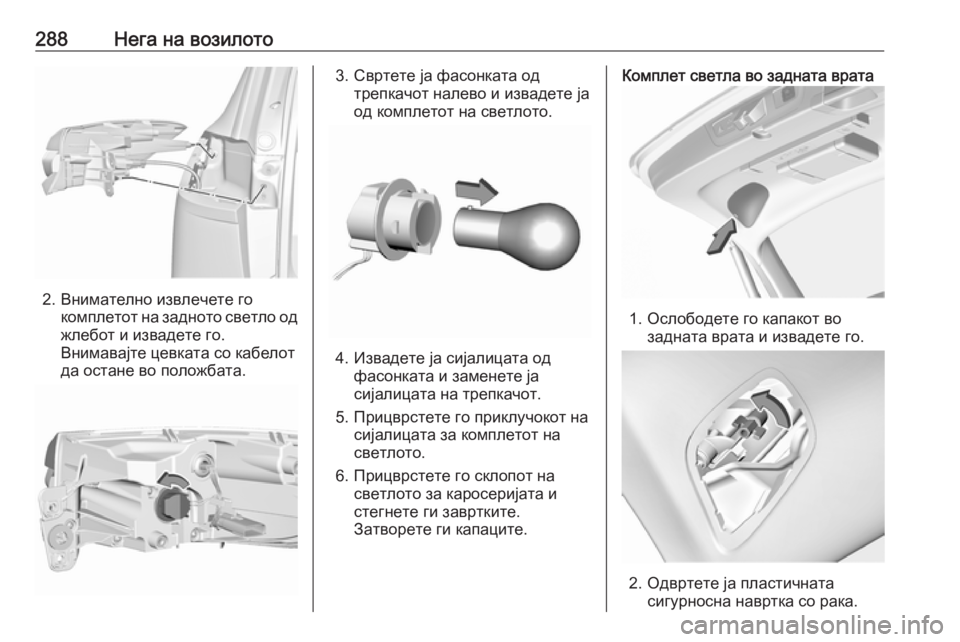 288 Нега на возилото

2. Внимателно извлечете го комплетот на задното светло од жлебот и извадете го. Внимавајте цевката со кабелот да остане во положбата.

3. Свртете ја фасонката од трепкачот налево и извадете ја од комплетот на светлото.

4. Извадете ја сијалицата од фасонката и заменете ја сијалицата на трепкачот.

5. Прицврстете го приклучокот на сијалицата за комплетот на светлото.

6. Прицврстете го склопот на светлото за каросеријата и стегнете ги завртките. Затворете ги капаците.

Комплет светла во задната врата

1. Ослободете го капакот во задната врата и извадете го.

2. Одвртете ја пластичната сигурносна навртка со рака.

carmanualsonline.info