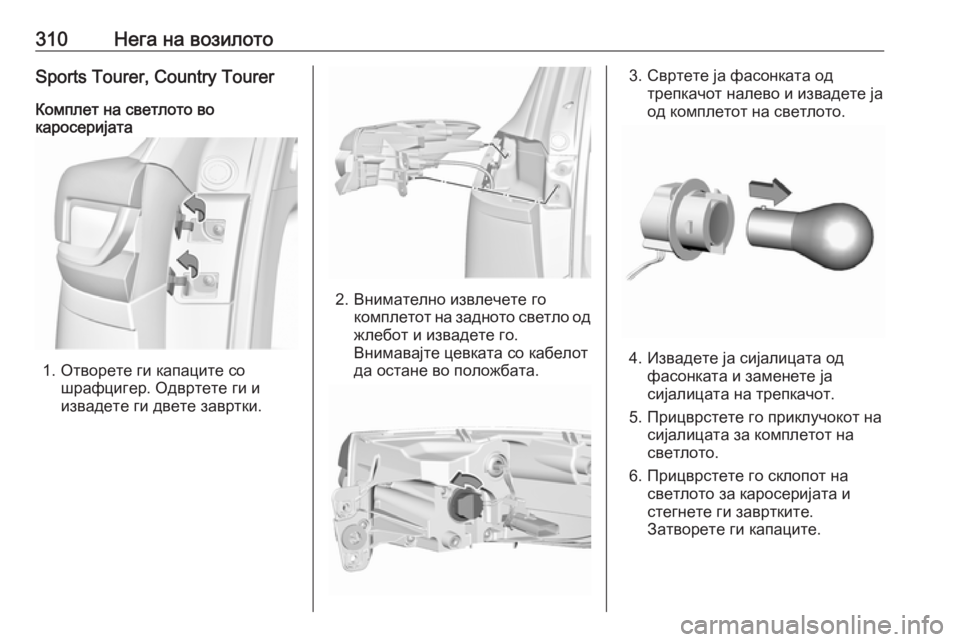 310 Нега на возилото

Sports Tourer, Country Tourer

Комплет на светлото во каросеријата

1. Отворете ги капаците со шрафцигер. Одвртете ги и извадете ги двете завртки.

2. Внимателно извлечете го комплетот на задното светло од жлебот и извадете го. Внимавајте цевката со кабелот да остане во положбата.

3. Свртете ја фасонката од трепкачот налево и извадете ја од комплетот на светлото.

4. Извадете ја сијалицата од фасонката и заменете ја сијалицата на трепкачот.

5. Прицврстете го приклучокот на сијалицата за комплетот на светлото.

6. Прицврстете го склопот на светлото за каросеријата и стегнете ги завртките. Затворете ги капаците.

carmanualsonline.info