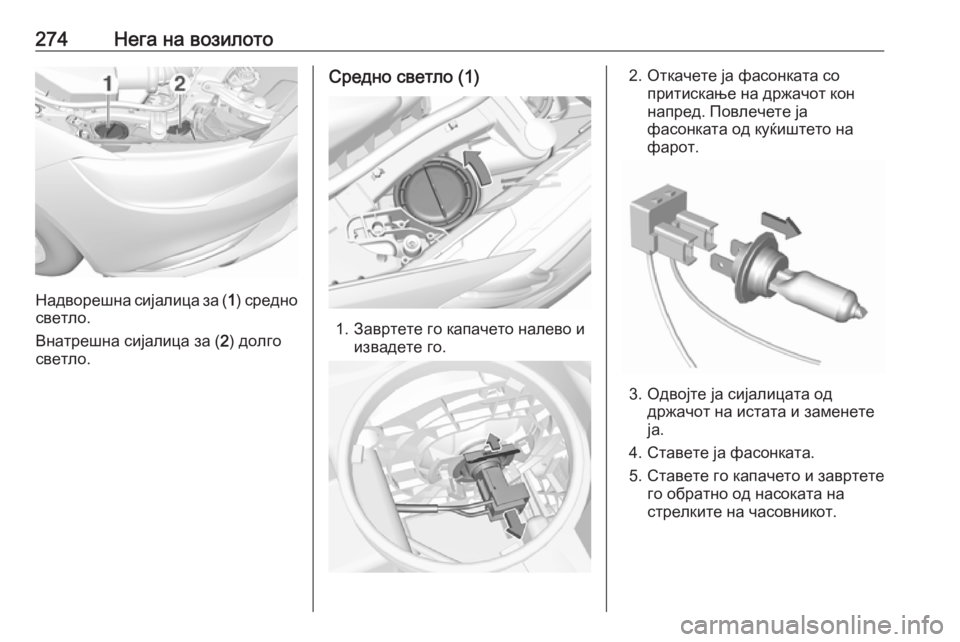 274 Нега на возилото

1 2

Надворешна сијалица за (1) средно светло.

Внатрешна сијалица за (2) долго светло.

Средно светло (1)

1. Завртете го капачето налево и извадете го.

2. Откачете ја фасонката со притискање на држачот кон напред. Повлечете ја фасонката од куќиштето на фарот.

3. Одвојте ја сијалицата од држачот на истата и заменете ја.

4. Ставете ја фасонката.

5. Ставете го капачето и завртете го обратно од насоката на стрелките на часовникот.

carmanualsonline.info