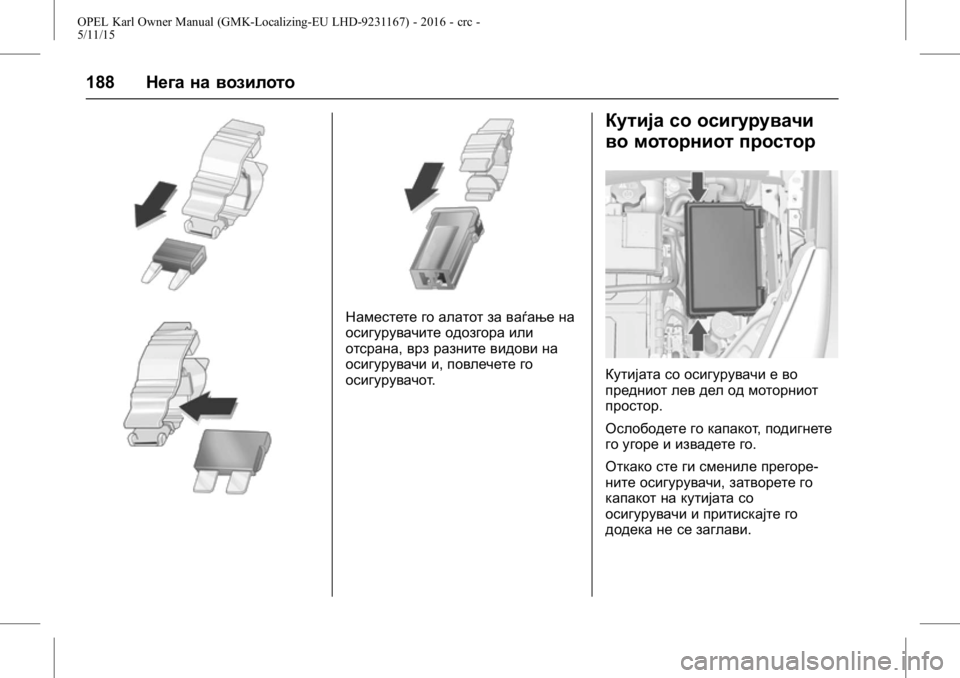 OPEL Karl Owner Manual (GMK-Localizing-EU LHD-9231167) - 2016 - crc - 5/11/15

188 Нега на возилото

Наместете го алатот за ваѓање на осигурувачите одозгора или отстрана, врз разните видови на осигурувачи и, повлечете го осигурувачот.

Кутија со осигурувачи во моторниот простор

Кутијата со осигурувачи е во предниот лев дел од моторниот простор.

Ослободете го капакот, подигнете го угоре и извадете го.

Откако сте ги смениле прегорените осигурувачи, затворете го капакот на кутијата со осигурувачи и притискајте го додека не се заглави.

carmanualsonline.info