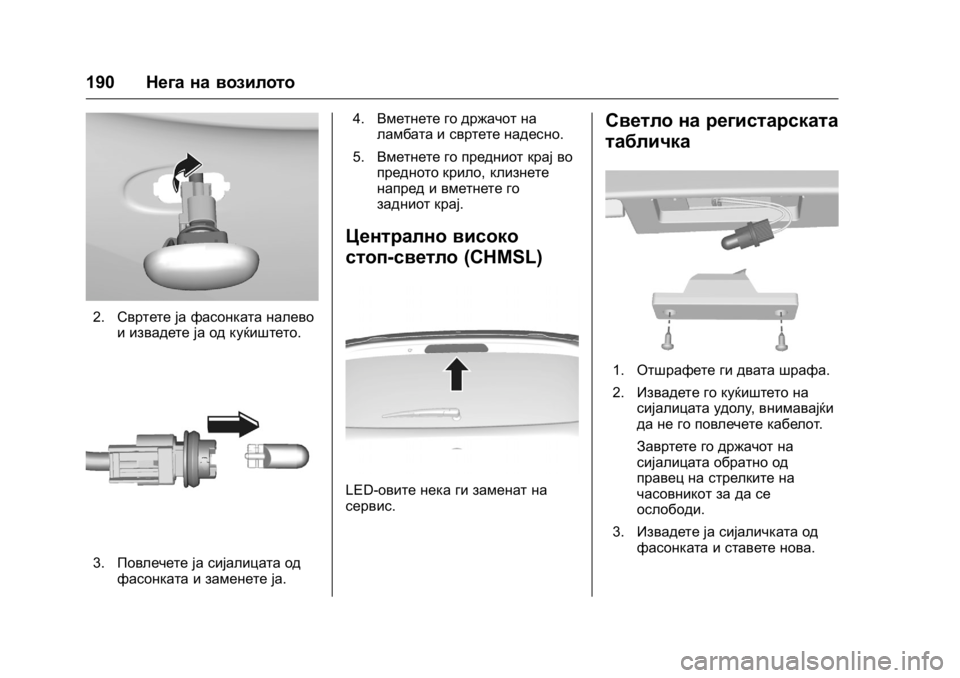 190 Нега на возилото

2. Свртете ја фасонката налево и извадете ја од куќиштето.

3. Повлечете ја сијалицата од фасонката и заменете ја.

4. Вметнете го држачот на ламбата и свртете надесно.

5. Вметнете го предниот крај во предното крило, клизнете напред и вметнете го задниот крај.

Централно високо стоп-светло (CHMSL)

LED-овите нека ги заменат на сервис.

Светло на регистарската табличка

1. Отшрафете ги двата шрафа.

2. Извадете го куќиштето на сијалицата удолу, внимавајќи да не го повлечете кабелот.

Завртете го држачот на сијалицата обратно од правец на стрелките на часовникот за да се ослободи.

3. Извадете ја сијаличката од фасонката и ставете нова.

carmanualsonline.info