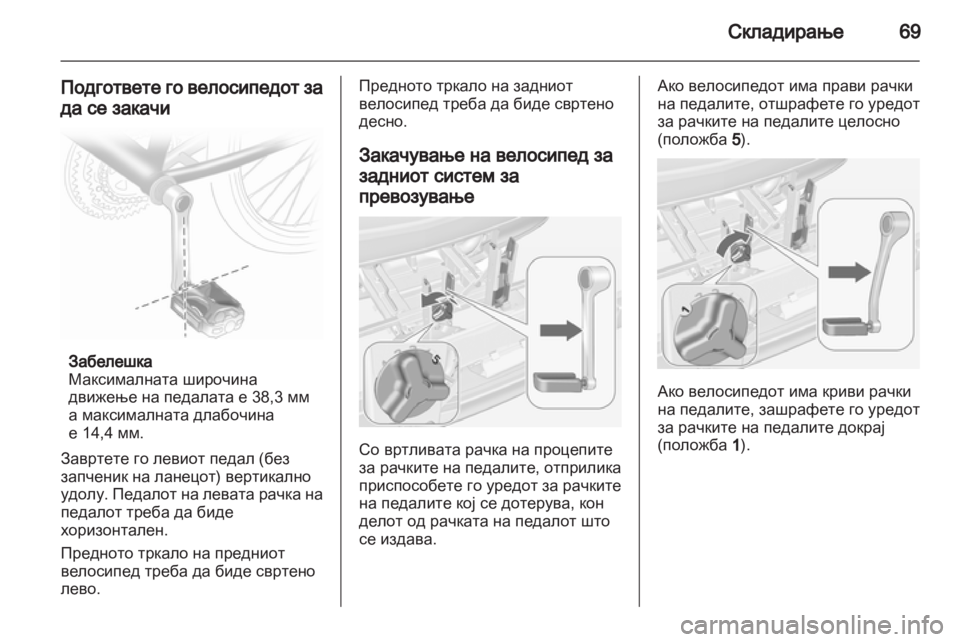 Складирање 69

Подгответе го велосипедот за да се закачи

Забелешка
Максималната широчина движење на педалата е 38,3 мм а максималната длабочина е 14,4 мм.

Завртете го левиот педал (без запченик на ланецот) вертикално удолу. Педалот на левата рачка на педалот треба да биде хоризонтален.

Предното тркало на предниот велосипед треба да биде свртено лево.

Предното тркало на задниот велосипед треба да биде свртено десно.

Закачување на велосипед за задниот систем за превозување

5

Со вртливата рачка на процепите за рачките на педалите, отприлика приспособете го уредот за рачките на педалите кој се дотерува, кон делот од рачката на педалот што се издава.

Ако велосипедот има прави рачки на педалите, отшрафете го уредот за рачките на педалите целосно (положба 5).

1

Ако велосипедот има криви рачки на педалите, зашрафете го уредот за рачките на педалите докрај (положба 1).

carmanualsonline.info