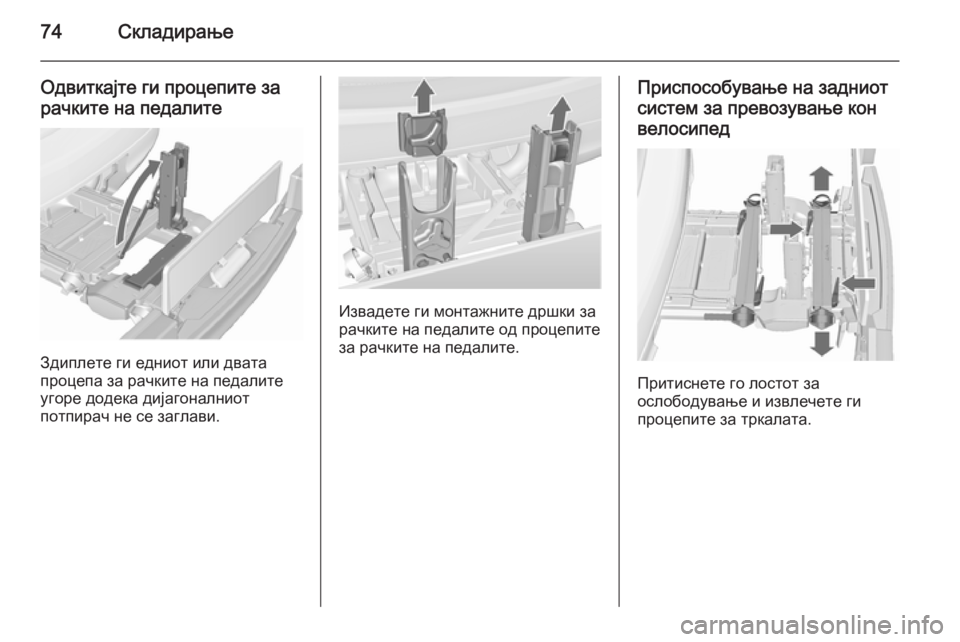 74 Складирање

Одвиткајте ги процепите за рачките на педалите

Здиплете ги едниот или двата процепа за рачките на педалите угоре додека дијагоналниот потпирач не се заглави.

Извадете ги монтажните дршки за рачките на педалите од процепите за рачките на педалите.

Приспособување на задниот систем за превозување кон велосипед

Притиснете го лостот за ослободување и извлечете ги процепите за тркалата.

carmanualsonline.info