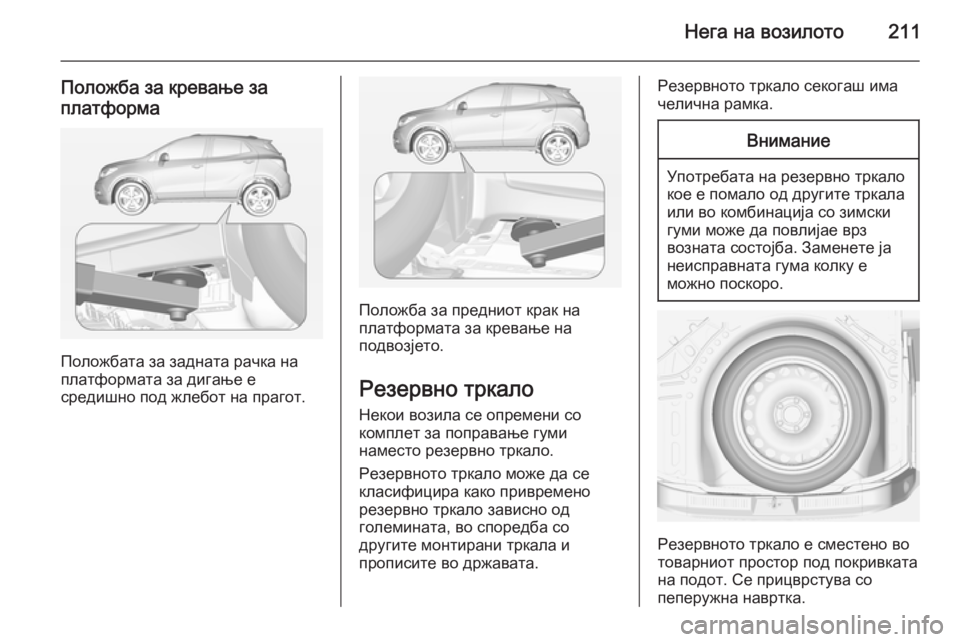 Нега на возилото 211

Положба за кревање за платформа

Положбата за задната рачка на платформата за дигање е средишно под жлебот на прагот.

Положба за предниот крак на платформата за кревање на подвозјето.

Резервно тркало

Некои возила се опремени со комплет за поправање гуми наместо резервно тркало.

Резервното тркало може да се класифицира како привремено резервно тркало зависно од големината, во споредба со другите монтирани тркала и прописите во државата.

Резервното тркало секогаш има челична рамка.

Внимание

Употребата на резервно тркало кое е помало од другите тркала или во комбинација со зимски гуми може да повлијае врз возната состојба. Заменете ја неисправната гума колку е можно поскоро.

Резервното тркало е сместено во товарниот простор под покривката на подот. Се прицврстува со пеперужна навртка.

carmanualsonline.info