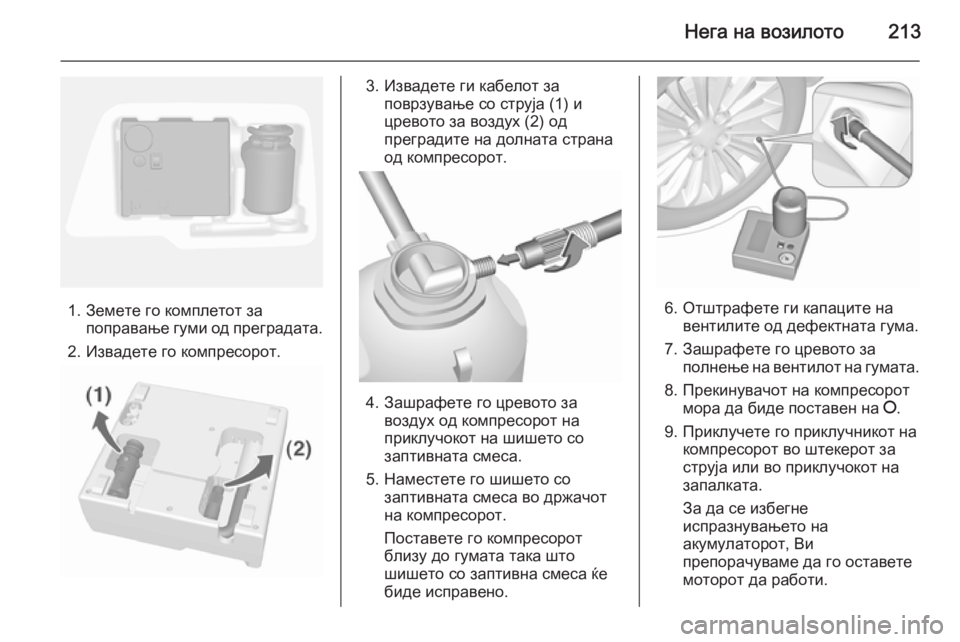 Нега на возилото 213

1. Земете го комплетот за поправање гуми од преградата.

2. Извадете го компресорот.

(1)

(2)

3. Извадете ги кабелот за поврзување со струја (1) и цревото за воздух (2) од преградите на долната страна од компресорот.

4. Зашрафете го цревото за воздух од компресорот на приклучокот на шишето со заптивната смеса.

5. Наместете го шишето со заптивната смеса во држачот на компресорот.

Поставете го компресорот близу до гумата така што шишето со заптивна смеса ќе биде исправено.

6. Отштрафете ги капаците на вентилите од дефектната гума.

7. Зашрафете го цревото за полнење на вентилот на гумата.

8. Прекинувачот на компресорот мора да биде поставен на O.

9. Приклучете го приклучникот на компресорот во штекерот за струја или во приклучокот на запалката.

За да се избегне испразнувањето на акумулаторот, Ви препорачуваме да го оставете моторот да работи.

carmanualsonline.info