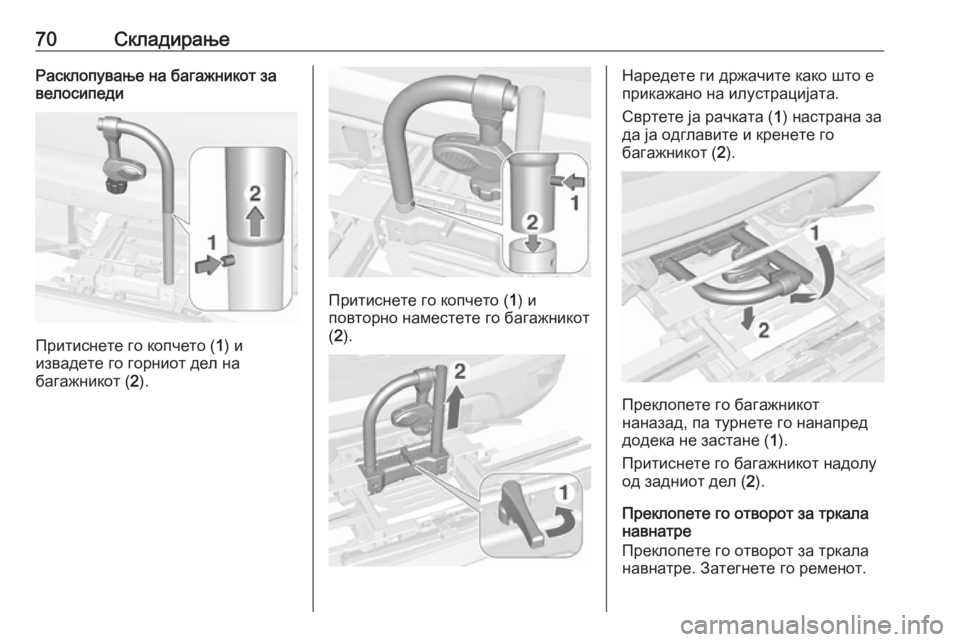 70 Складирање

Расклопување на багажникот за велосипеди

2
1

Притиснете го копчето (1) и извадете го горниот дел на багажникот (2).

1
2

Притиснете го копчето (1) и повторно наместете го багажникот (2).

2
1

Наредете ги држачите како што е прикажано на илустрацијата.

Свртете ја рачката (1) настрана за да ја одглавите и кренете го багажникот (2).

1
2

Преклопете го багажникот наназад, па турнете го нанапред додека не застане (1).

Притиснете го багажникот надолу од задниот дел (2).

Преклопете го отворот за тркала навнатре
Преклопете го отворот за тркала навнатре. Затегнете го ременот.

carmanualsonline.info