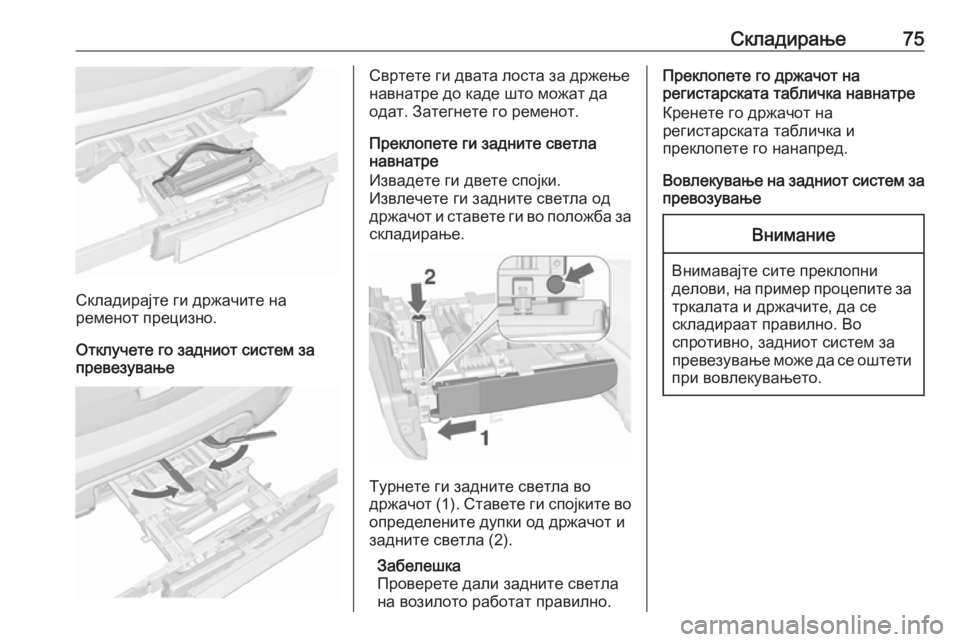 Складирање 75

Складирајте ги држачите на ременот прецизно.

Отклучете го задниот систем за превезување

Свртете ги двата лоста за држење навнатре до каде што можат да одат. Затегнете го ременот.

Преклопете ги задните светла навнатре

Извадете ги двете спојки.
Извлечете ги задните светла од држачот и ставете ги во положба за складирање.

2

1

Турнете ги задните светла во држачот (1). Ставете ги спојките во определените дупки од држачот и задните светла (2).

Забелешка
Проверете дали задните светла на возилото работат правилно.

Преклопете го држачот на регистарската табличка навнатре

Кренете го држачот на регистарската табличка и преклопете го нанапред.

Вовлекување на задниот систем за превозување

Внимание

Внимавајте сите преклопни делови, на пример процепите за тркалата и држачите, да се складираат правилно. Во спротивно, задниот систем за превезување може да се оштети при вовлекувањето.

carmanualsonline.info