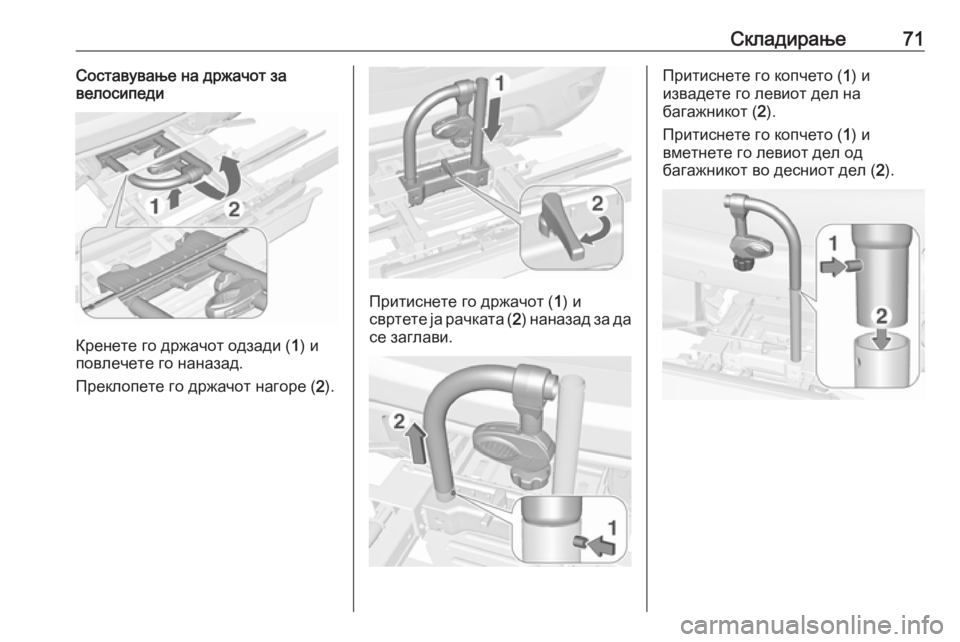 Складирање 71

Составување на држачот за велосипеди

1 2

Кренете го држачот одзади (1) и повлечете го наназад.

Преклопете го држачот нагоре (2).

1

2

Притиснете го држачот (1) и свртете ја рачката (2) наназад за да се заглави.

2

1

Притиснете го копчето (1) и извадете го левиот дел на багажникот (2).

Притиснете го копчето (1) и вметнете го левиот дел од багажникот во десниот дел (2).

1

2

carmanualsonline.info