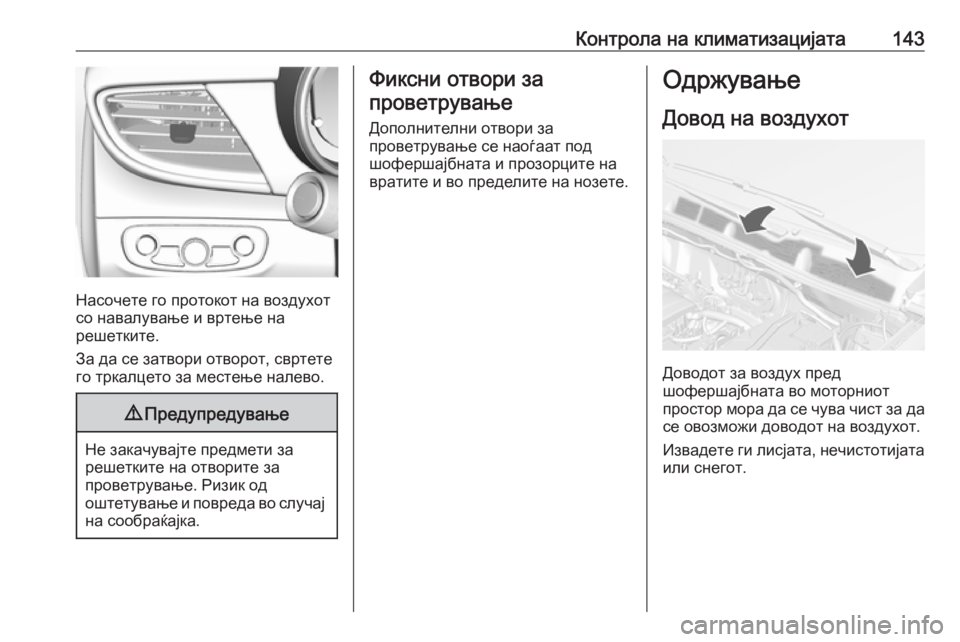 Контрола на климатизацијата 143

Насочете го протокот на воздухот со навалување и вртење на решетките.

За да се затвори отворот, свртете го тркалцето за местење налево.

⚠ Предупредување

Не закачувајте предмети за решетките на отворите за проветрување. Ризик од оштетување и повреда во случај на сообраќајка.

Фиксни отвори за проветрување

Дополнителни отвори за проветрување се наоѓаат под шофершајбната и прозорците на вратите и во пределите на нозете.

Одржување

Довод на воздухот

Доводот за воздух пред шофершајбната во моторниот простор мора да се чува чист за да се овозможи доводот на воздухот.

Извадете ги лисјата, нечистотијата или снегот.

carmanualsonline.info