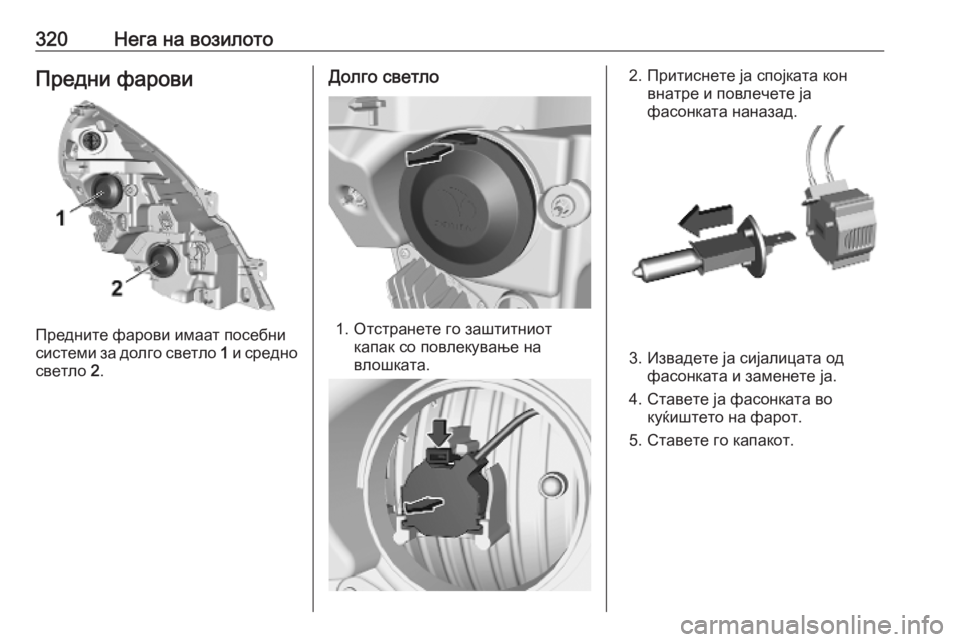 320 Нега на возилото

Предни фарови

1

2

Предните фарови имаат посебни системи за долго светло 1 и средно светло 2.

Долго светло

1. Отстранете го заштитниот капак со повлекување на влошката.

2. Притиснете ја спојката кон внатре и повлечете ја фасонката наназад.

3. Извадете ја сијалицата од фасонката и заменете ја.

4. Ставете ја фасонката во куќиштето на фарот.

5. Ставете го капакот.

carmanualsonline.info