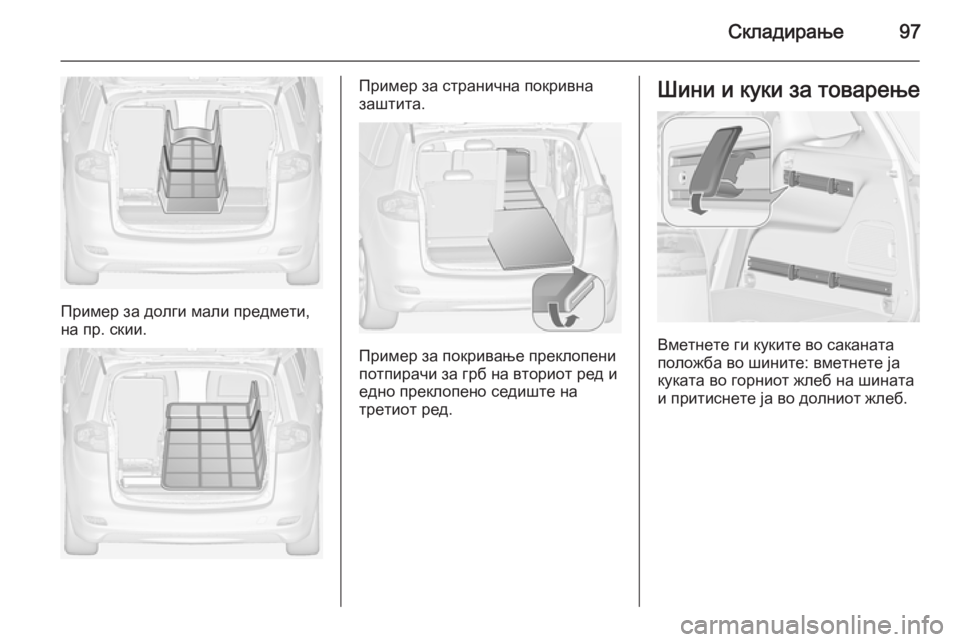 Складирање 97

Пример за долги мали предмети, на пр. скии.

Пример за странична покривна заштита.

Пример за покривање преклопени потпирачи за грб на вториот ред и едно преклопено седиште на третиот ред.

Шини и куки за товарење

Вметнете ги куките во саканата положба во шините: вметнете ја куката во горниот жлеб на шината и притиснете ја во долниот жлеб.

carmanualsonline.info