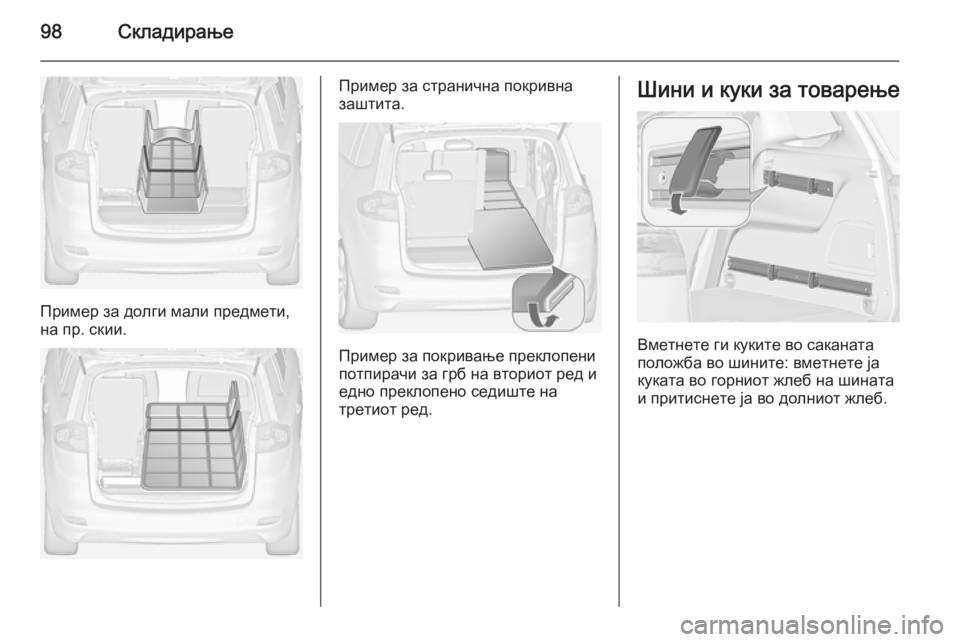 98 Складирање

Пример за долги мали предмети, на пр. скии.

Пример за странична покривна заштита.

Пример за покривање преклопени потпирачи за грб на вториот ред и едно преклопено седиште на третиот ред.

Шини и куки за товарење

Вметнете ги куките во саканата положба во шините: вметнете ја куката во горниот жлеб на шината и притиснете ја во долниот жлеб.

carmanualsonline.info