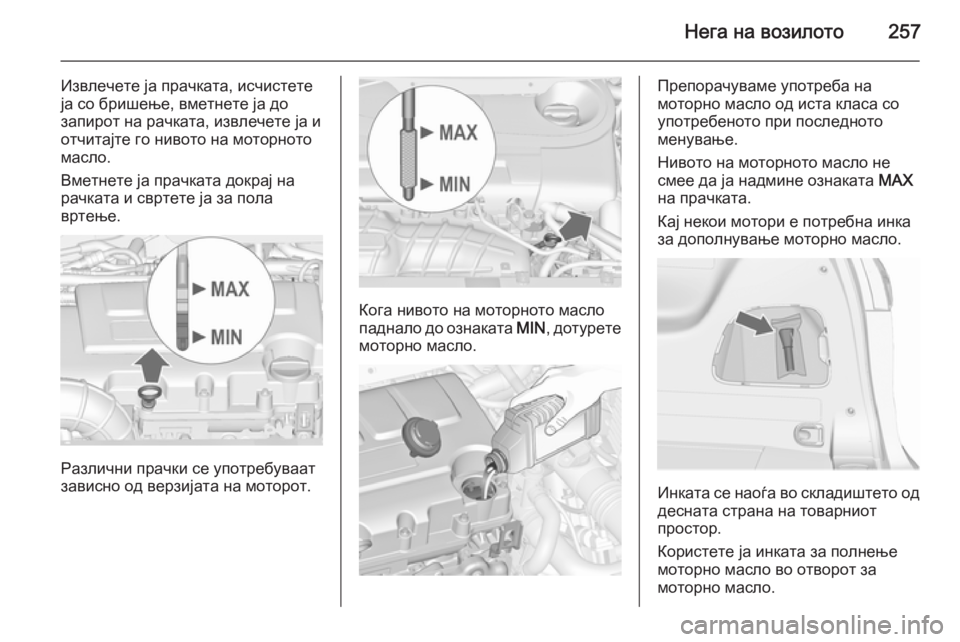 Нега на возилото 257

Извлечете ја прачката, исчистете ја со бришење, вметнете ја до запирот на рачката, извлечете ја и отчитајте го нивото на моторното масло.

Вметнете ја прачката докрај на рачката и свртете ја за пола вртење.

MAX
MIN

Различни прачки се употребуваат зависно од верзијата на моторот.

MAX
MIN

Кога нивото на моторното масло паднало до ознаката MIN, дотурете моторно масло.

Препорачуваме употреба на моторно масло од иста класа со употребеното при последното менување.

Нивото на моторното масло не смее да ја надмине ознаката MAX на прачката.

Кај некои мотори е потребна инка за дополнување моторно масло.

Инката се наоѓа во складиштето од десната страна на товарниот простор.

Користете ја инката за полнење моторно масло во отворот за моторно масло.

carmanualsonline.info