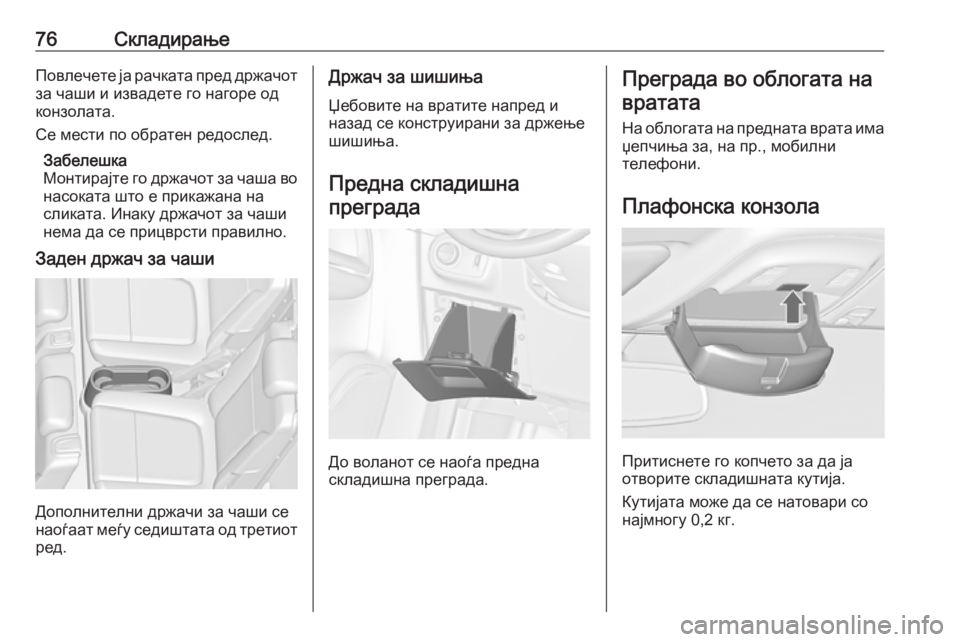 76 Складирање

Повлечете ја рачката пред држачот за чаши и извадете го нагоре од конзолата.

Се мести по обратен редослед.

Забелешка
Монтирајте го држачот за чаша во насоката што е прикажана на сликата. Инаку држачот за чаши нема да се прицврсти правилно.

Заден држач за чаши

Дополнителни држачи за чаши се наоѓаат меѓу седиштата од третиот ред.

Држач за шишиња

Џебовите на вратите напред и назад се конструирани за држење шишиња.

Предна складишна преграда

До воланот се наоѓа предна складишна преграда.

Преграда во облогата на вратата

На облогата на предната врата има џепчиња за, на пр., мобилни телефони.

Плафонска конзола

Притиснете го копчето за да ја отворите складишната кутија.

Кутијата може да се натовари со најмногу 0,2 кг.

carmanualsonline.info