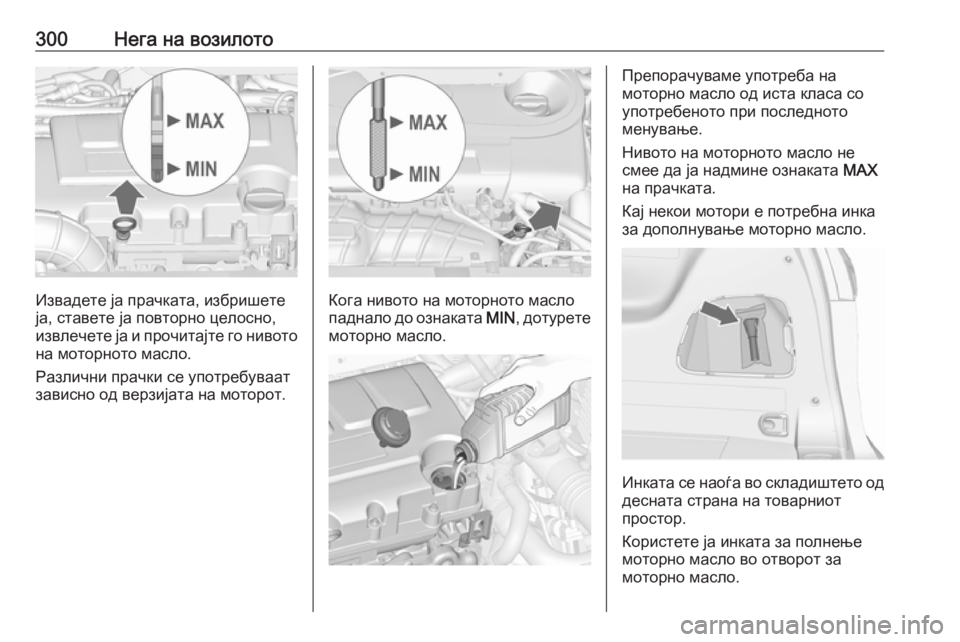 300 Нега на возилото

MAX
MIN

Извадете ја прачката, избришете ја, ставете ја повторно целосно, извлечете ја и прочитајте го нивото на моторното масло.

Различни прачки се употребуваат зависно од верзијата на моторот.

MAX
MIN

Кога нивото на моторното масло паднало до ознаката MIN, дотурете моторно масло.

Препорачуваме употреба на моторно масло од иста класа со употребеното при последното менување.

Нивото на моторното масло не смее да ја надмине ознаката MAX на прачката.

Кај некои мотори е потребна инка за дополнување моторно масло.

Инката се наоѓа во складиштето од десната страна на товарниот простор.

Користете ја инката за полнење моторно масло во отворот за моторно масло.

carmanualsonline.info