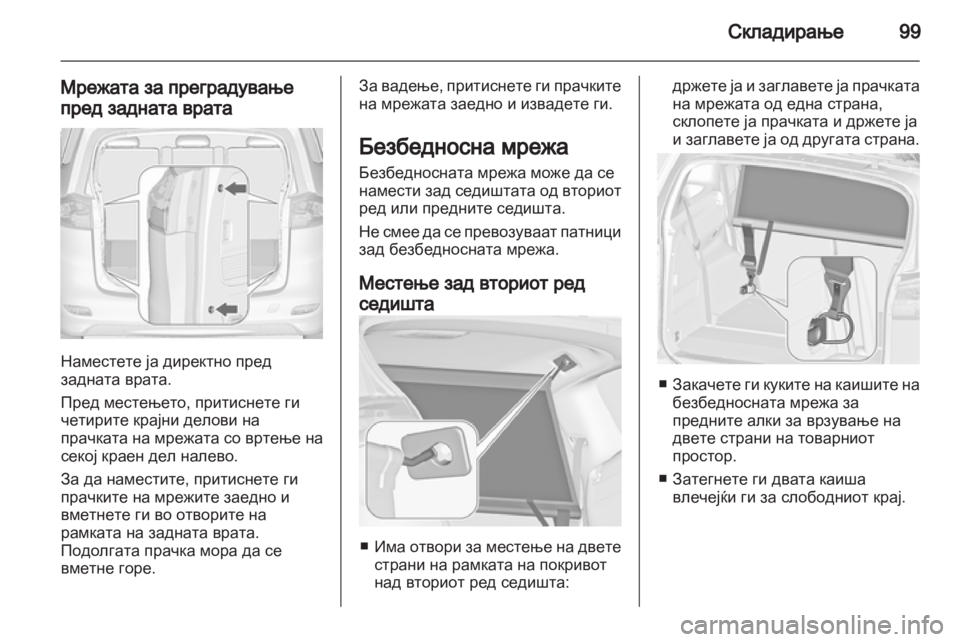 Складирање 99

Мрежата за преградување пред задната врата

Наместете ја директно пред задната врата.

Пред местењето, притиснете ги четирите крајни делови на прачката на мрежата со вртење на секој краен дел налево.

За да наместите, притиснете ги прачките на мрежите заедно и вметнете ги во отворите на рамката на задната врата. Подолгата прачка мора да се вметне горе.

За вадење, притиснете ги прачките на мрежата заедно и извадете ги.

Безбедносна мрежа

Безбедносната мрежа може да се намести зад седиштата од вториот ред или предните седишта.

Не смее да се превозуваат патници зад безбедносната мрежа.

Местење зад вториот ред седишта

■ Има отвори за местење на двете страни на рамката на покривот над вториот ред седишта:

држете ја и заглавете ја прачката на мрежата од една страна, склопете ја прачката и држете ја и заглавете ја од другата страна.

■ Закачете ги куките на каишите на безбедносната мрежа за предните алки за врзување на двете страни на товарниот простор.

■ Затегнете ги двата каиша влечејќи ги за слободниот крај.

carmanualsonline.info