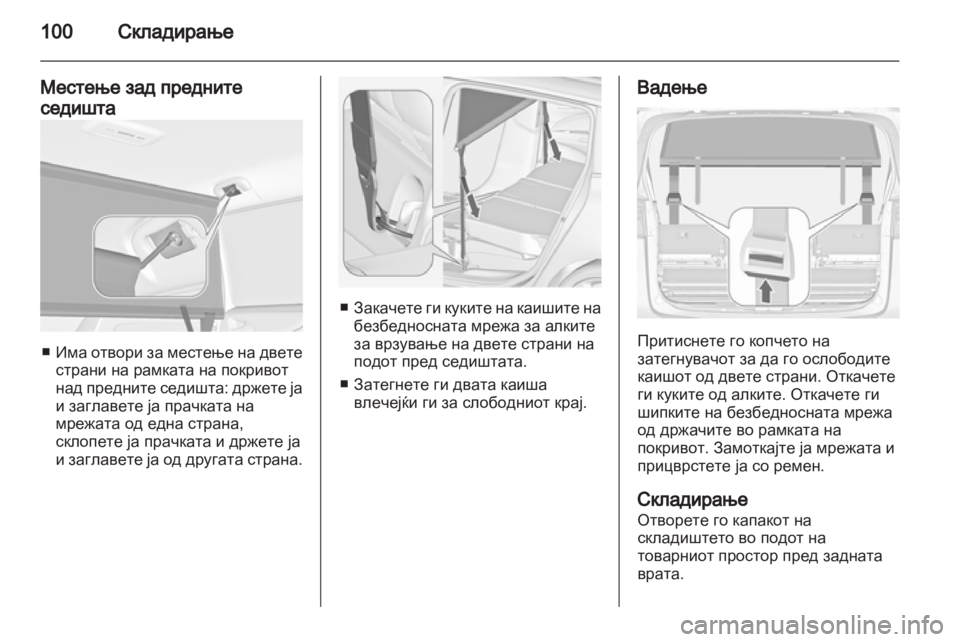 100 Складирање

Местење зад предните седишта

■ Има отвори за местење на двете страни на рамката на покривот над предните седишта: држете ја и заглавете ја прачката на мрежата од една страна, склопете ја прачката и држете ја и заглавете ја од другата страна.

■ Закачете ги куките на каишите на безбедносната мрежа за алките за врзување на двете страни на подот пред седиштата.

■ Затегнете ги двата каиша влечејќи ги за слободниот крај.

Вадење

Притиснете го копчето на затегнувачот за да го ослободите каишот од двете страни. Откачете ги куките од алките. Откачете ги шипките на безбедносната мрежа од држачите во рамката на покривот. Замоткајте ја мрежата и прицврстете ја со ремен.

Складирање
Отворете го капакот на складиштето во подот на товарниот простор пред задната врата.

carmanualsonline.info