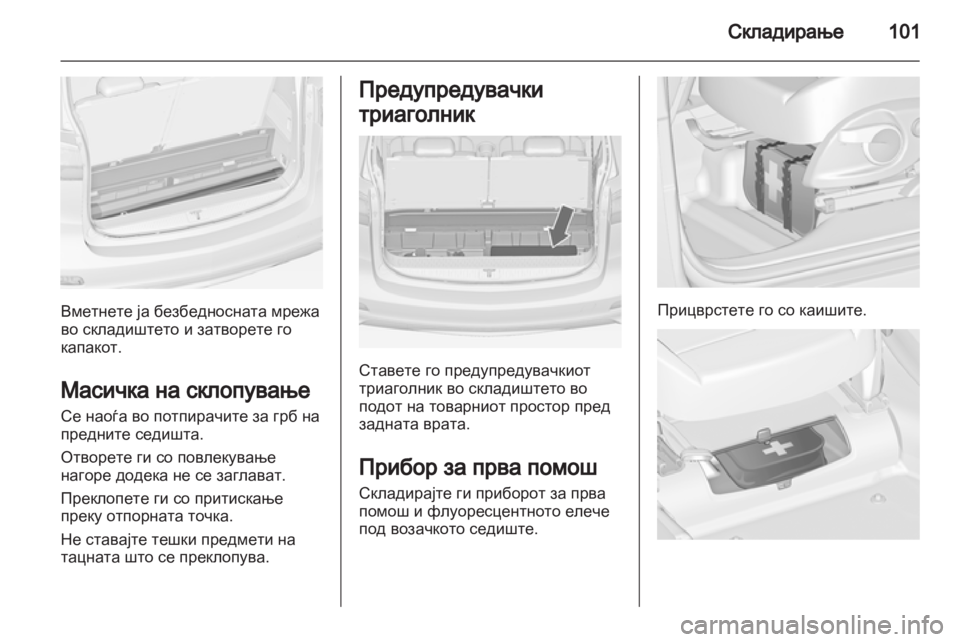 Складирање 101

Вметнете ја безбедносната мрежа во складиштето и затворете го капакот.

Масичка на склопување

Се наоѓа во потпирачите за грб на предните седишта.

Отворете ги со повлекување нагоре додека не се заглават.

Преклопете ги со притискање преку отпорната точка.

Не ставајте тешки предмети на тацната што се преклопува.

Предупредувачки триаголник

Ставете го предупредувачкиот триаголник во складиштето во подот на товарниот простор пред задната врата.

Прибор за прва помош

Складирајте ги приборот за прва помош и флуоресцентното елече под возачкото седиште.

Прицврстете го со каишите.

carmanualsonline.info