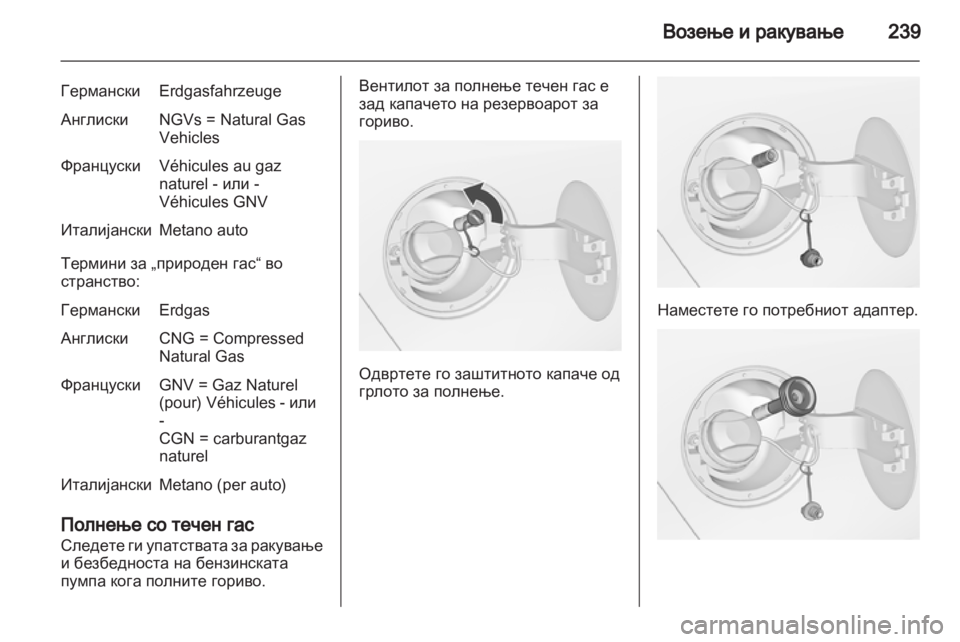 Возење и ракување 239

| | |
|---|---|
| Германски | Erdgasfahrzeuge |
| Англиски | NGVs = Natural Gas Vehicles |
| Француски | Véhicules au gaz naturel - или - Véhicules GNV |
| Италијански | Metano auto |

Термини за „природен гас“ во странство:

| | |
|---|---|
| Германски | Erdgas |
| Англиски | CNG = Compressed Natural Gas |
| Француски | GNV = Gaz Naturel (pour) Véhicules - или - CGN = carburantgaz naturel |
| Италијански | Metano (per auto) |

Полнење со течен гас
Следете ги упатствата за ракување и безбедноста на бензинската пумпа кога полните гориво.

Вентилот за полнење течен гас е зад капачето на резервоарот за гориво.

Одвртете го заштитното капаче од грлото за полнење.

Наместете го потребниот адаптер.

carmanualsonline.info