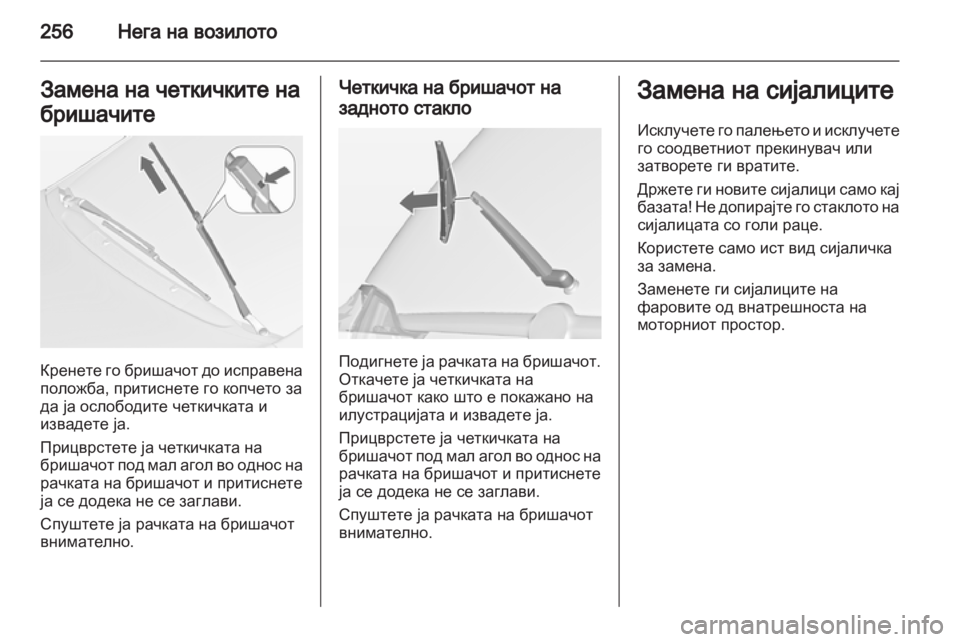 256 Нега на возилото

Замена на четкичките на бришачите

Кренете го бришачот до исправена положба, притиснете го копчето за да ја ослободите четкичката и извадете ја.

Прицврстете ја четкичката на бришачот под мал агол во однос на рачката на бришачот и притиснете ја се додека не се заглави.

Спуштете ја рачката на бришачот внимателно.

Четкичка на бришачот на задното стакло

Подигнете ја рачката на бришачот. Откачете ја четкичката на бришачот како што е покажано на илустрацијата и извадете ја.

Прицврстете ја четкичката на бришачот под мал агол во однос на рачката на бришачот и притиснете ја се додека не се заглави.

Спуштете ја рачката на бришачот внимателно.

Замена на сијалиците

Исклучете го палењето и исклучете го соодветниот прекинувач или затворете ги вратите.

Држете ги новите сијалици само кај базата! Не допирајте го стаклото на сијалицата со голи раце.

Користете само ист вид сијаличка за замена.

Заменете ги сијалиците на фаровите од внатрешноста на моторниот простор.

carmanualsonline.info