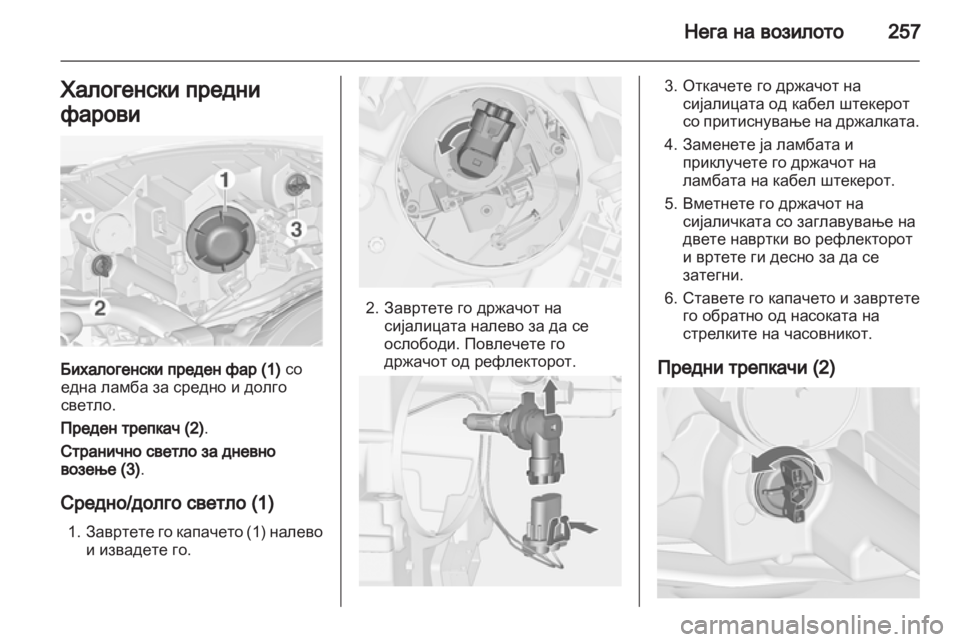 Нега на возилото 257

Халогенски предни фарови

1
3
2

Бихалогенски преден фар (1) со една ламба за средно и долго светло.

Преден трепкач (2).

Странично светло за дневно возење (3).

Средно/долго светло (1)

1. Завртете го капачето (1) налево и извадете го.

2. Завртете го држачот на сијалицата налево за да се ослободи. Повлечете го држачот од рефлекторот.

3. Откачете го држачот на сијалицата од кабел штекерот со притиснување на држалката.

4. Заменете ја ламбата и приклучете го држачот на ламбата на кабел штекерот.

5. Вметнете го држачот на сијаличката со заглавување на двете навртки во рефлекторот и вртете ги десно за да се затегни.

6. Ставете го капачето и завртете го обратно од насоката на стрелките на часовникот.

Предни трепкачи (2)

carmanualsonline.info