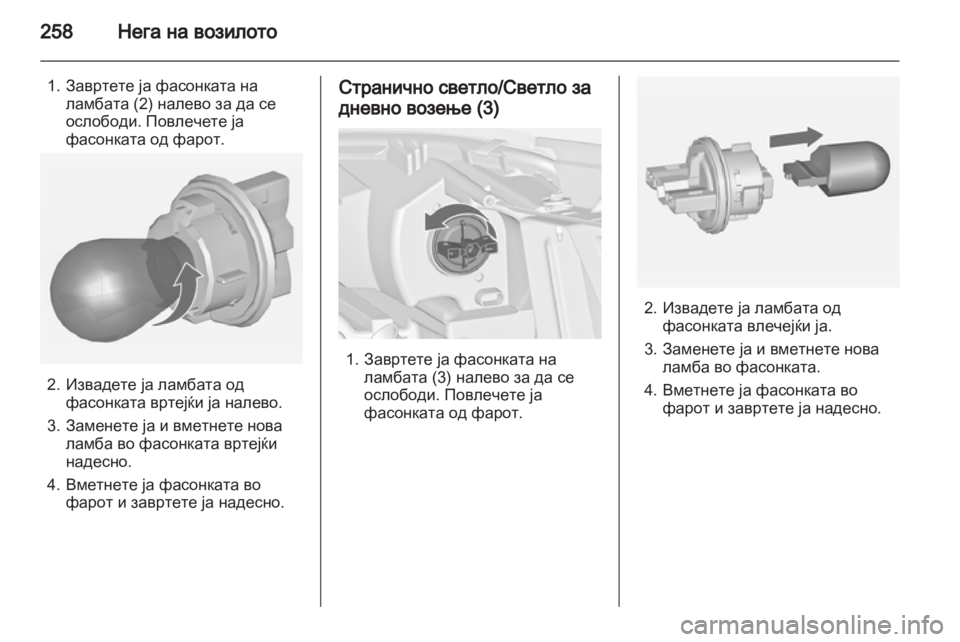 258 Нега на возилото

1. Завртете ја фасонката на ламбата (2) налево за да се ослободи. Повлечете ја фасонката од фарот.

2. Извадете ја ламбата од фасонката вртејќи ја налево.

3. Заменете ја и вметнете нова ламба во фасонката вртејќи надесно.

4. Вметнете ја фасонката во фарот и завртете ја надесно.

Странично светло/Светло за дневно возење (3)

1. Завртете ја фасонката на ламбата (3) налево за да се ослободи. Повлечете ја фасонката од фарот.

2. Извадете ја ламбата од фасонката влечејќи ја.

3. Заменете ја и вметнете нова ламба во фасонката.

4. Вметнете ја фасонката во фарот и завртете ја надесно.

carmanualsonline.info