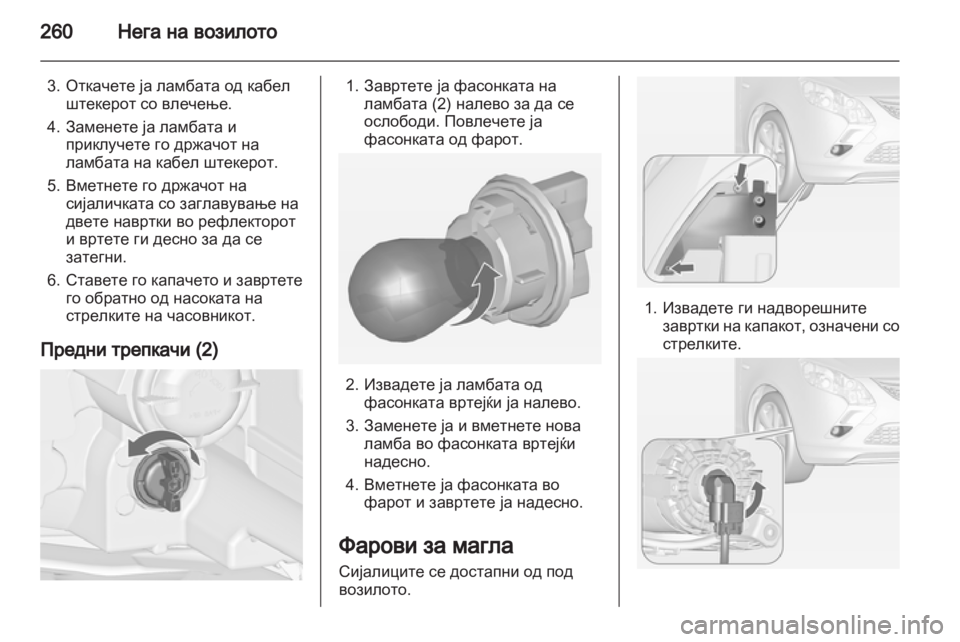 260 Нега на возилото

3. Откачете ја ламбата од кабел штекерот со влечење.

4. Заменете ја ламбата и приклучете го држачот на ламбата на кабел штекерот.

5. Вметнете го држачот на сијаличката со заглавување на двете навртки во рефлекторот и вртете ги десно за да се затегни.

6. Ставете го капачето и завртете го обратно од насоката на стрелките на часовникот.

Предни трепкачи (2)

1. Завртете ја фасонката на ламбата (2) налево за да се ослободи. Повлечете ја фасонката од фарот.

2. Извадете ја ламбата од фасонката вртејќи ја налево.

3. Заменете ја и вметнете нова ламба во фасонката вртејќи надесно.

4. Вметнете ја фасонката во фарот и завртете ја надесно.

Фарови за магла

Сијалиците се достапни од под возилото.

1. Извадете ги надворешните завртки на капакот, означени со стрелките.

carmanualsonline.info