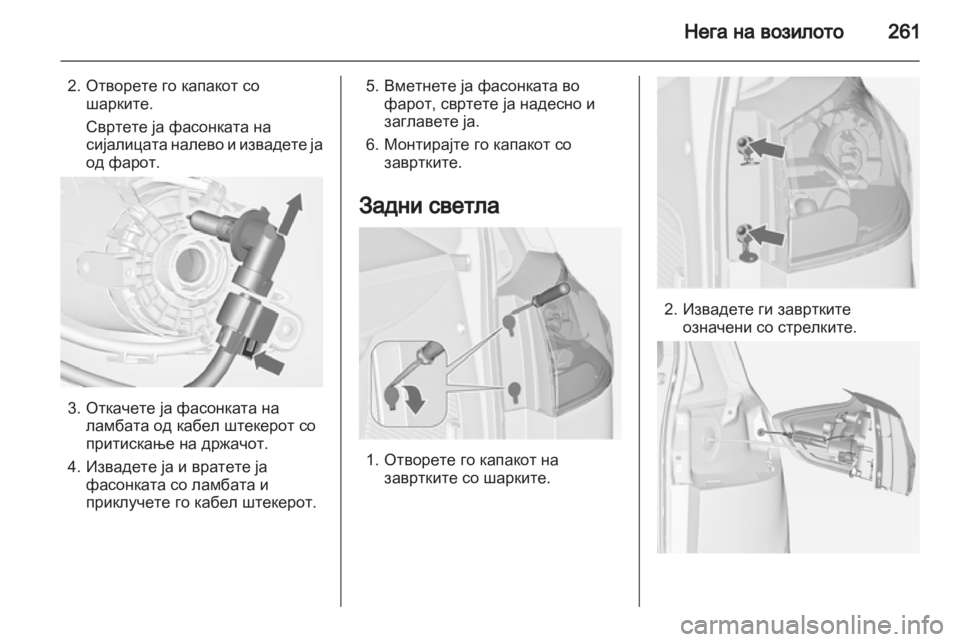 Нега на возилото 261

2. Отворете го капакот со шарките.

Свртете ја фасонката на сијалицата налево и извадете ја од фарот.

3. Откачете ја фасонката на ламбата од кабел штекерот со притискање на држачот.

4. Извадете ја и вратете ја фасонката со ламбата и приклучете го кабел штекерот.

5. Вметнете ја фасонката во фарот, свртете ја надесно и заглавете ја.

6. Монтирајте го капакот со завртките.

Задни светла

1. Отворете го капакот на завртките со шарките.

2. Извадете ги завртките означени со стрелките.

carmanualsonline.info