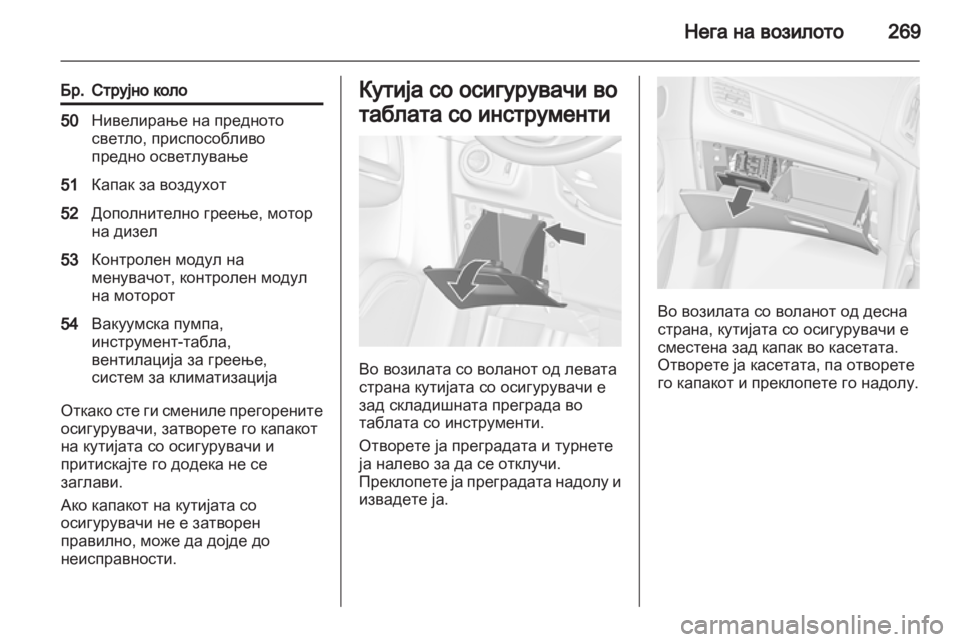 Нега на возилото 269

| Бр. | Струјно коло |
|---|---|
| 50 | Нивелирање на предното светло, приспособливо предно осветлување |
| 51 | Капак за воздухот |
| 52 | Дополнително греење, мотор на дизел |
| 53 | Контролен модул на менувачот, контролен модул на моторот |
| 54 | Вакуумска пумпа, инструмент-табла, вентилација за греење, систем за климатизација |

Откако сте ги смениле прегорените осигурувачи, затворете го капакот на кутијата со осигурувачи и притискајте го додека не се заглави.

Ако капакот на кутијата со осигурувачи не е затворен правилно, може да дојде до неисправности.

Кутија со осигурувачи во таблата со инструменти

Во возилата со воланот од левата страна кутијата со осигурувачи е зад складишната преграда во таблата со инструменти.

Отворете ја преградата и турнете ја налево за да се отклучи. Преклопете ја преградата надолу и извадете ја.

Во возилата со воланот од десна страна, кутијата со осигурувачи е сместена зад капак во касетата. Отворете ја касетата, па отворете го капакот и преклопете го надолу.

carmanualsonline.info