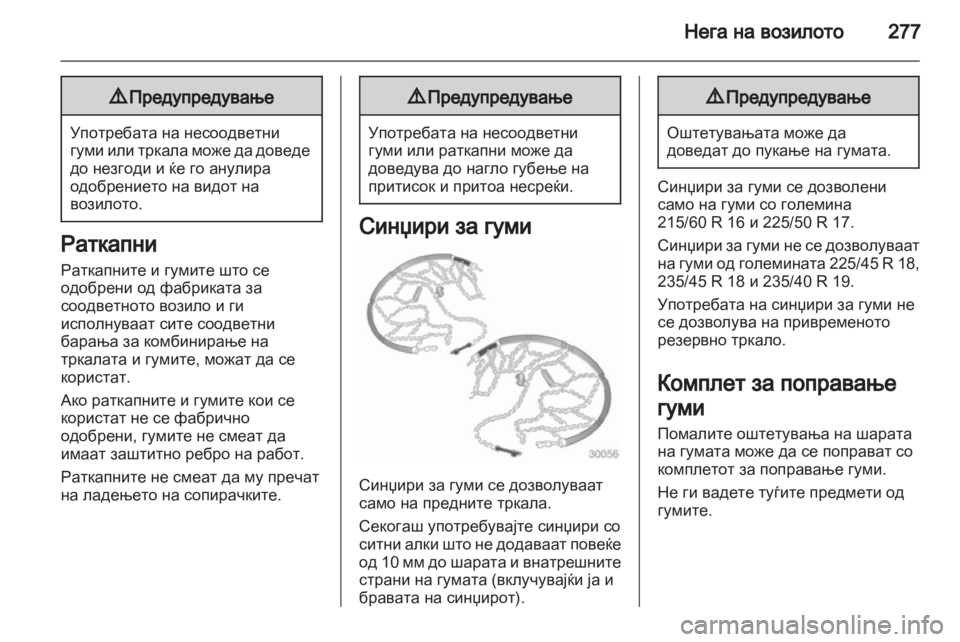 Нега на возилото 277

⚠ Предупредување

Употребата на несоодветни гуми или тркала може да доведе до незгоди и ќе го анулира одобрението на видот на возилото.

Раткапни

Раткапните и гумите што се одобрени од фабриката за соодветното возило и ги исполнуваат сите соодветни барања за комбинирање на тркалата и гумите, можат да се користат.

Ако раткапните и гумите кои се користат не се фабрично одобрени, гумите не смеат да имаат заштитно ребро на работ.

Раткапните не смеат да му пречат на ладењето на сопирачките.

⚠ Предупредување

Употребата на несоодветни гуми или раткапни може да доведува до нагло губење на притисок и притоа несреќи.

Синџири за гуми

30056

Синџири за гуми се дозволуваат само на предните тркала.

Секогаш употребувајте синџири со ситни алки што не додаваат повеќе од 10 мм до шарата и внатрешните страни на гумата (вклучувајќи ја и бравата на синџирот).

⚠ Предупредување

Оштетувањата може да доведат до пукање на гумата.

Синџири за гуми се дозволени само на гуми со големина 215/60 R 16 и 225/50 R 17.

Синџири за гуми не се дозволуваат на гуми од големината 225/45 R 18, 235/45 R 18 и 235/40 R 19.

Употребата на синџири за гуми не се дозволува на привременото резервно тркало.

Комплет за поправање гуми

Помалите оштетувања на шарата на гумата може да се поправат со комплетот за поправање гуми.

Не ги вадете туѓите предмети од гумите.

carmanualsonline.info