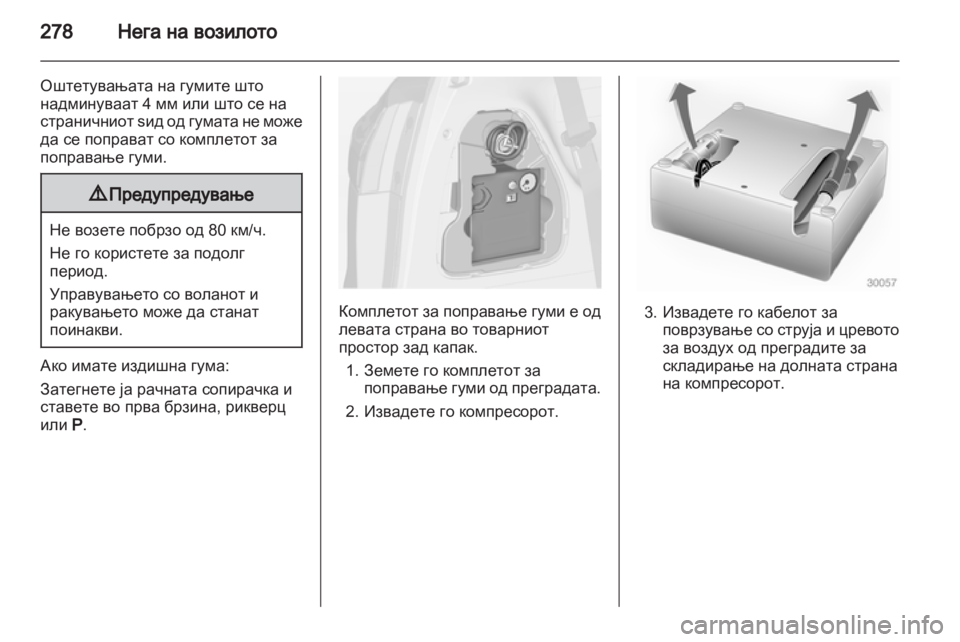 278 Нега на возилото

Оштетувањата на гумите што надминуваат 4 мм или што се на страничниот ѕид од гумата не може да се поправат со комплетот за поправање гуми.

⚠ Предупредување

Не возете побрзо од 80 км/ч.

Не го користете за подолг период.

Управувањето со воланот и ракувањето може да станат поинакви.

Ако имате издишна гума:

Затегнете ја рачната сопирачка и ставете во прва брзина, рикверц или P.

Комплетот за поправање гуми е од левата страна во товарниот простор зад капак.

1. Земете го комплетот за поправање гуми од преградата.

2. Извадете го компресорот.

30057

3. Извадете го кабелот за поврзување со струја и цревото за воздух од преградите за складирање на долната страна на компресорот.

carmanualsonline.info