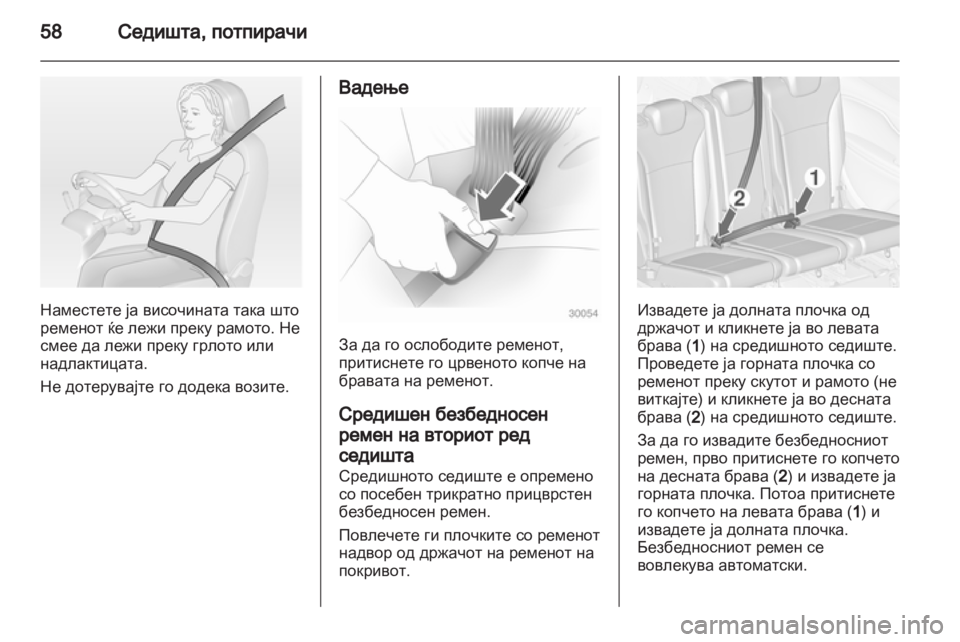 58 Седишта, потпирачи

Наместете ја височината така што ременот ќе лежи преку рамото. Не смее да лежи преку грлото или надлактицата.

Не дотерувајте го додека возите.

Вадење

30054

За да го ослободите ременот, притиснете го црвеното копче на бравата на ременот.

Средишен безбедносен ремен на вториот ред седишта

Средишното седиште е опремено со посебен трикратно прицврстен безбедносен ремен.

Повлечете ги плочките со ременот надвор од држачот на ременот на покривот.

2

1

Извадете ја долната плочка од држачот и кликнете ја во левата брава (1) на средишното седиште. Проведете ја горната плочка со ременот преку скутот и рамото (не виткајте) и кликнете ја во десната брава (2) на средишното седиште.

За да го извадите безбедносниот ремен, прво притиснете го копчето на десната брава (2) и извадете ја горната плочка. Потоа притиснете го копчето на левата брава (1) и извадете ја долната плочка. Безбедносниот ремен се вовлекува автоматски.

carmanualsonline.info