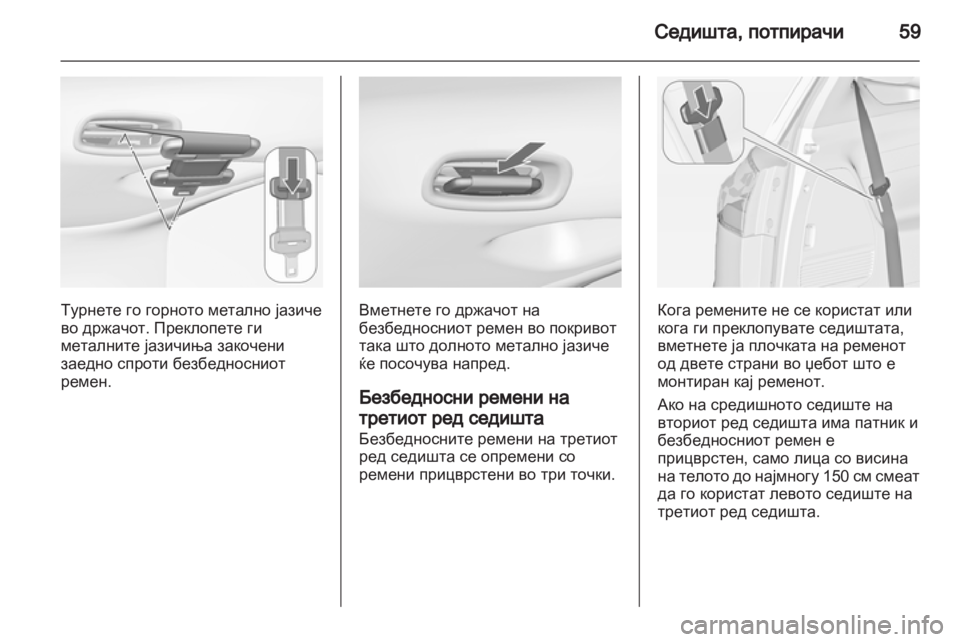 Седишта, потпирачи 59

Турнете го горното метално јазиче во држачот. Преклопете ги металните јазичиња закочени заедно спроти безбедносниот ремен.

Вметнете го држачот на безбедносниот ремен во покривот така што долното метално јазиче ќе посочува напред.

Безбедносни ремени на третиот ред седишта

Безбедносните ремени на третиот ред седишта се опремени со ремени прицврстени во три точки.

Кога ремените не се користат или кога ги преклопувате седиштата, вметнете ја плочката на ременот од двете страни во џебот што е монтиран кај ременот.

Ако на средишното седиште на вториот ред седишта има патник и безбедносниот ремен е прицврстен, само лица со висина на телото до најмногу 150 см смеат да го користат левото седиште на третиот ред седишта.

carmanualsonline.info