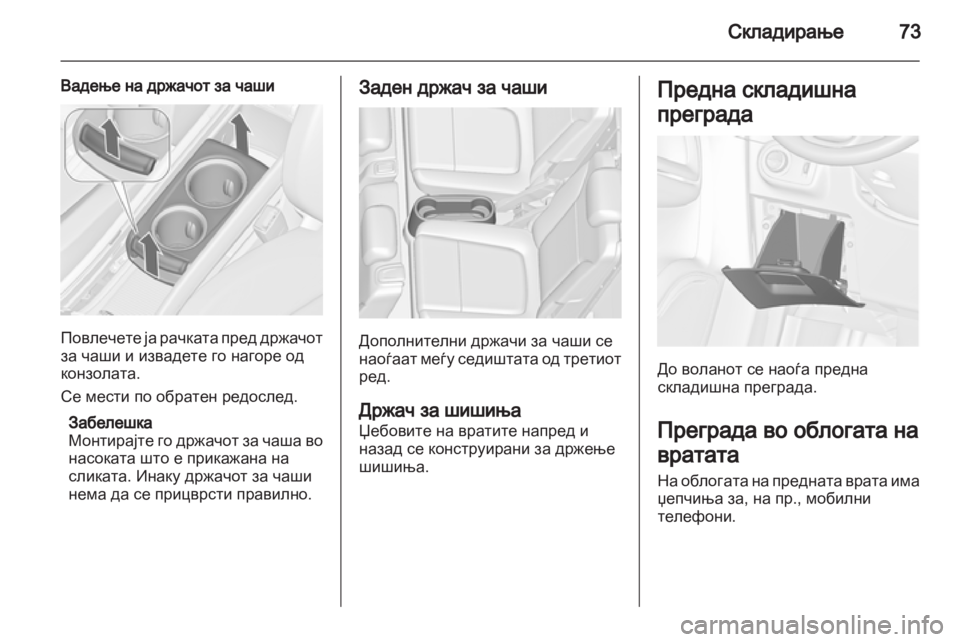 Складирање 73

Вадење на држачот за чаши

Повлечете ја рачката пред држачот за чаши и извадете го нагоре од конзолата.

Се мести по обратен редослед.

Забелешка
Монтирајте го држачот за чаша во насоката што е прикажана на сликата. Инаку држачот за чаши нема да се прицврсти правилно.

Заден држач за чаши

Дополнителни држачи за чаши се наоѓаат меѓу седиштата од третиот ред.

Држач за шишиња
Џебовите на вратите напред и назад се конструирани за држење шишиња.

Предна складишна преграда

До воланот се наоѓа предна складишна преграда.

Преграда во облогата на вратата
На облогата на предната врата има џепчиња за, на пр., мобилни телефони.

carmanualsonline.info