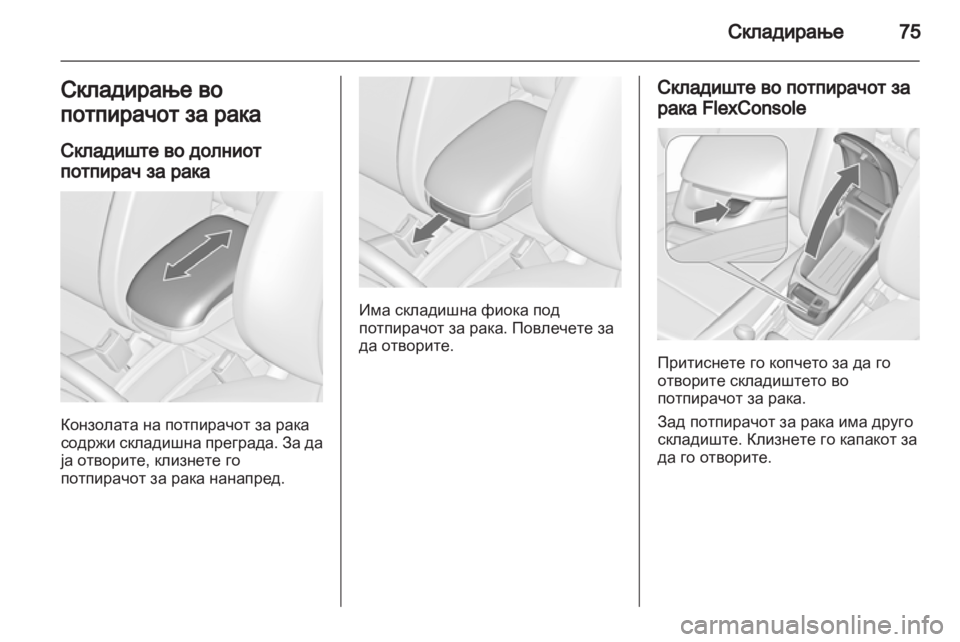 Складирање 75

Складирање во потпирачот за рака

Складиште во долниот потпирач за рака

Конзолата на потпирачот за рака содржи складишна преграда. За да ја отворите, клизнете го потпирачот за рака нанапред.

Има складишна фиока под потпирачот за рака. Повлечете за да отворите.

Складиште во потпирачот за рака FlexConsole

Притиснете го копчето за да го отворите складиштето во потпирачот за рака.

Зад потпирачот за рака има друго складиште. Клизнете го капакот за да го отворите.

carmanualsonline.info