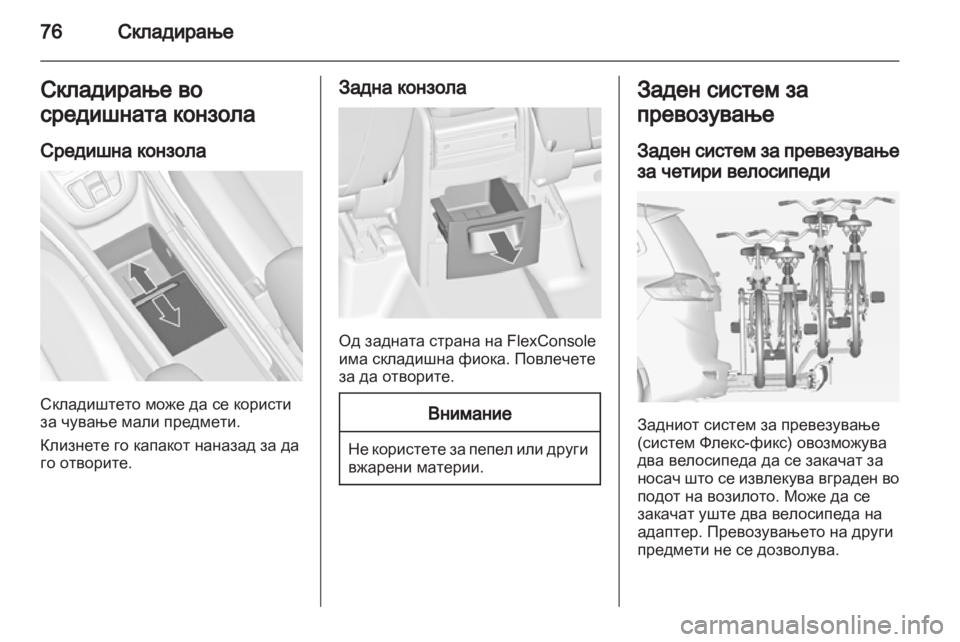 76 Складирање

Складирање во средишната конзола

Средишна конзола

Складиштето може да се користи за чување мали предмети.

Клизнете го капакот наназад за да го отворите.

Задна конзола

Од задната страна на FlexConsole има складишна фиока. Повлечете за да отворите.

Внимание

Не користете за пепел или други вжарени материи.

Заден систем за превозување

Заден систем за превезување за четири велосипеди

Задниот систем за превезување (систем Флекс-фикс) овозможува два велосипеда да се закачат за носач што се извлекува вграден во подот на возилото. Може да се закачат уште два велосипеда на адаптер. Превозувањето на други предмети не се дозволува.

carmanualsonline.info