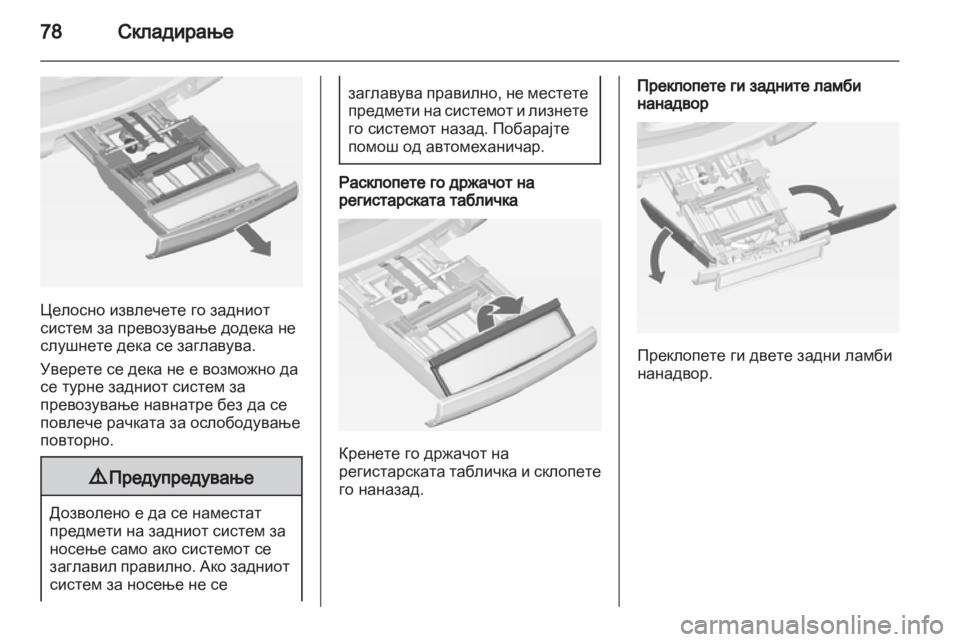 78 Складирање

Целосно извлечете го задниот систем за превозување додека не слушнете дека се заглавува.

Уверете се дека не е возможно да се турне задниот систем за превозување навнатре без да се повлече рачката за ослободување повторно.

⚠ Предупредување

Дозволено е да се наместат предмети на задниот систем за носење само ако системот се заглавил правилно. Ако задниот систем за носење не се заглавува правилно, не местете предмети на системот и лизнете го системот назад. Побарајте помош од автомеханичар.

Расклопете го држачот на регистарската табличка

Кренете го држачот на регистарската табличка и склопете го наназад.

Преклопете ги задните ламби нанадвор

Преклопете ги двете задни ламби нанадвор.

carmanualsonline.info