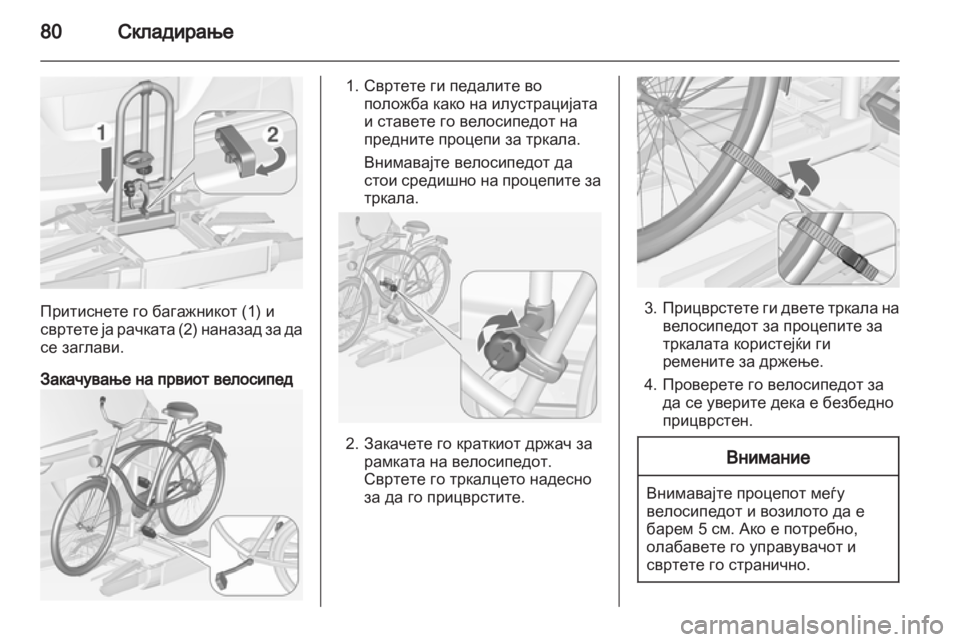 80 Складирање

1

2

Притиснете го багажникот (1) и свртете ја рачката (2) наназад за да се заглави.

Закачување на првиот велосипед

1. Свртете ги педалите во положба како на илустрацијата и ставете го велосипедот на предните процепи за тркала.

Внимавајте велосипедот да стои средишно на процепите за тркала.

2. Закачете го краткиот држач за рамката на велосипедот. Свртете го тркалцето надесно за да го прицврстите.

3. Прицврстете ги двете тркала на велосипедот за процепите за тркалата користејќи ги ремените за држење.

4. Проверете го велосипедот за да се уверите дека е безбедно прицврстен.

Внимание

Внимавајте процепот меѓу велосипедот и возилото да е барем 5 см. Ако е потребно, олабавете го управувачот и свртете го странично.

carmanualsonline.info