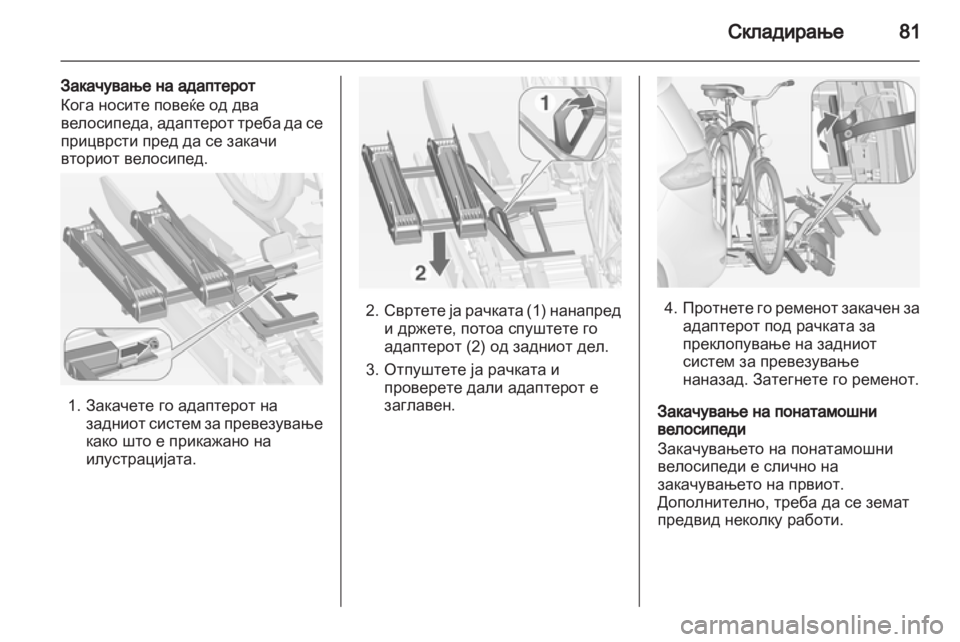 Складирање 81

Закачување на адаптерот
Кога носите повеќе од два велосипеда, адаптерот треба да се прицврсти пред да се закачи вториот велосипед.

1. Закачете го адаптерот на задниот систем за превезување како што е прикажано на илустрацијата.

1

2

2. Свртете ја рачката (1) нанапред и држете, потоа спуштете го адаптерот (2) од задниот дел.
3. Отпуштете ја рачката и проверете дали адаптерот е заглавен.

4. Протнете го ременот закачен за адаптерот под рачката за преклопување на задниот систем за превезување наназад. Затегнете го ременот.

Закачување на понатамошни велосипеди
Закачувањето на понатамошни велосипеди е слично на закачувањето на првиот. Дополнително, треба да се земат предвид неколку работи.

carmanualsonline.info