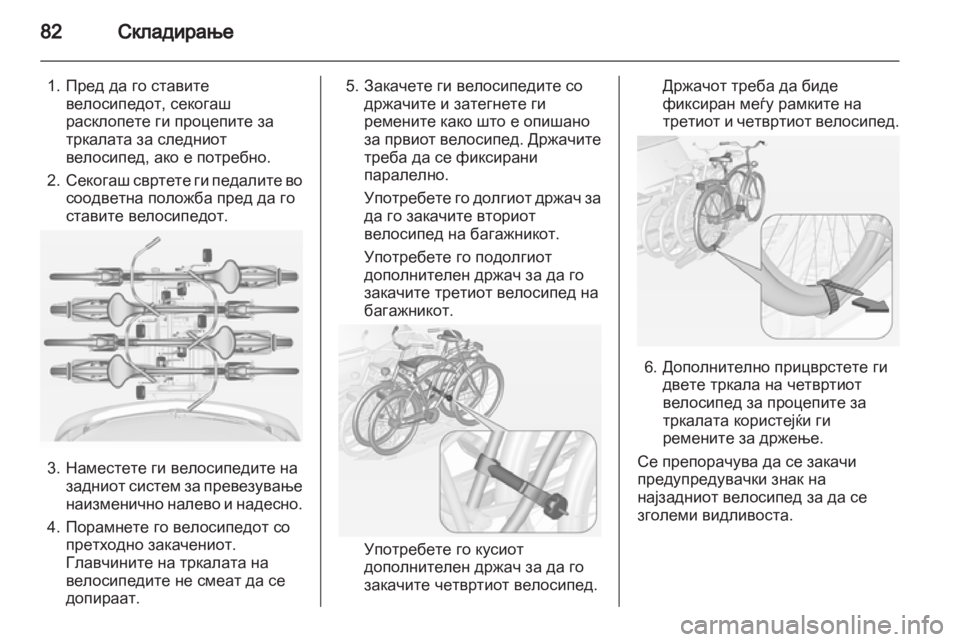 82 Складирање

1. Пред да го ставите велосипедот, секогаш расклопете ги процепите за тркалата за следниот велосипед, ако е потребно.

2. Секогаш свртете ги педалите во соодветна положба пред да го ставите велосипедот.

3. Наместете ги велосипедите на задниот систем за превезување наизменично налево и надесно.

4. Порамнете го велосипедот со претходно закачениот. Главчините на тркалата на велосипедите не смеат да се допираат.

5. Закачете ги велосипедите со држачите и затегнете ги ремените како што е опишано за првиот велосипед. Држачите треба да се фиксирани паралелно.

Употребете го долгиот држач за да го закачите вториот велосипед на багажникот.

Употребете го подолгиот дополнителен држач за да го закачите третиот велосипед на багажникот.

Употребете го кусиот дополнителен држач за да го закачите четвртиот велосипед.

Држачот треба да биде фиксиран меѓу рамките на третиот и четвртиот велосипед.

6. Дополнително прицврстете ги двете тркала на четвртиот велосипед за процепите за тркалата користејќи ги ремените за држење.

Се препорачува да се закачи предупредувачки знак на најзадниот велосипед за да се зголеми видливоста.

carmanualsonline.info