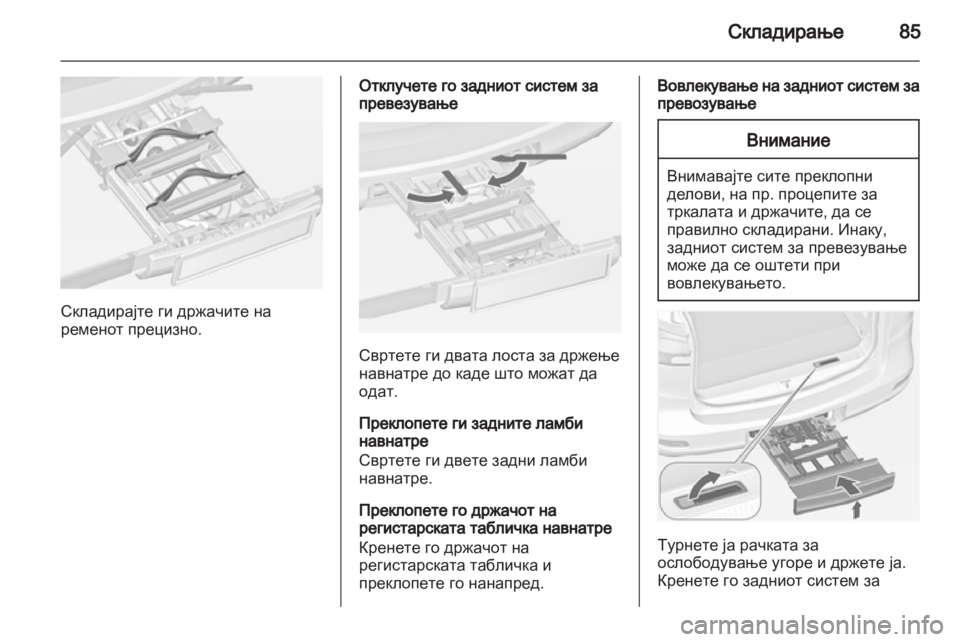 Складирање 85

Складирајте ги држачите на ременот прецизно.

Отклучете го задниот систем за превезување

Свртете ги двата лоста за држење навнатре до каде што можат да одат.

Преклопете ги задните ламби навнатре
Свртете ги двете задни ламби навнатре.

Преклопете го држачот на регистарската табличка навнатре
Кренете го држачот на регистарската табличка и преклопете го нанапред.

Вовлекување на задниот систем за превозување

Внимание

Внимавајте сите преклопни делови, на пр. процепите за тркалата и држачите, да се правилно складирани. Инаку, задниот систем за превезување може да се оштети при вовлекувањето.

Турнете ја рачката за ослободување угоре и држете ја. Кренете го задниот систем за

carmanualsonline.info