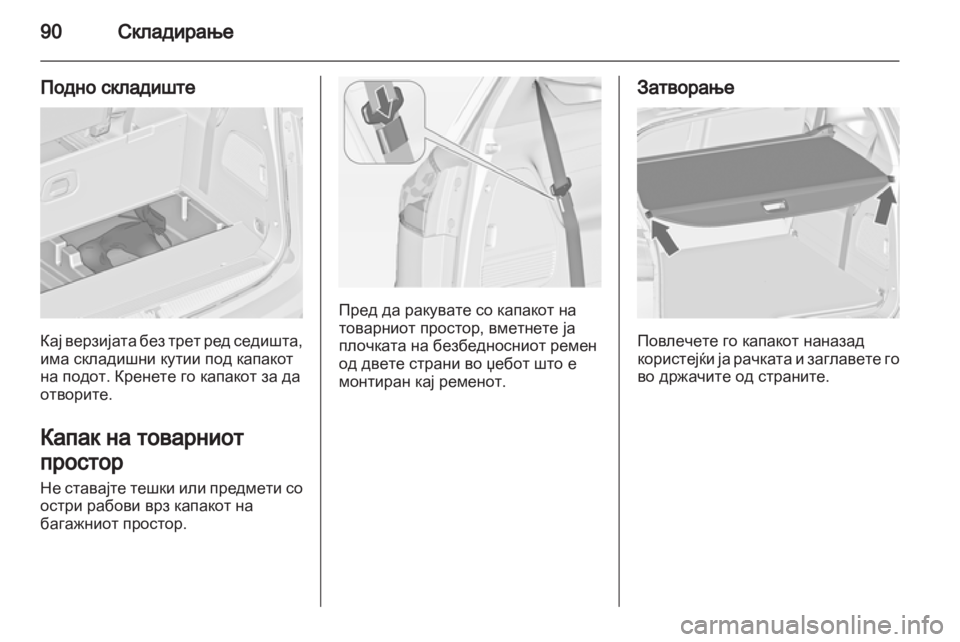 90 Складирање

Подно складиште

Кај верзијата без трет ред седишта, има складишни кутии под капакот на подот. Кренете го капакот за да отворите.

Капак на товарниот простор

Не ставајте тешки или предмети со остри рабови врз капакот на багажниот простор.

Пред да ракувате со капакот на товарниот простор, вметнете ја плочката на безбедносниот ремен од двете страни во џебот што е монтиран кај ременот.

Затворање

Повлечете го капакот наназад користејќи ја рачката и заглавете го во држачите од страните.

carmanualsonline.info