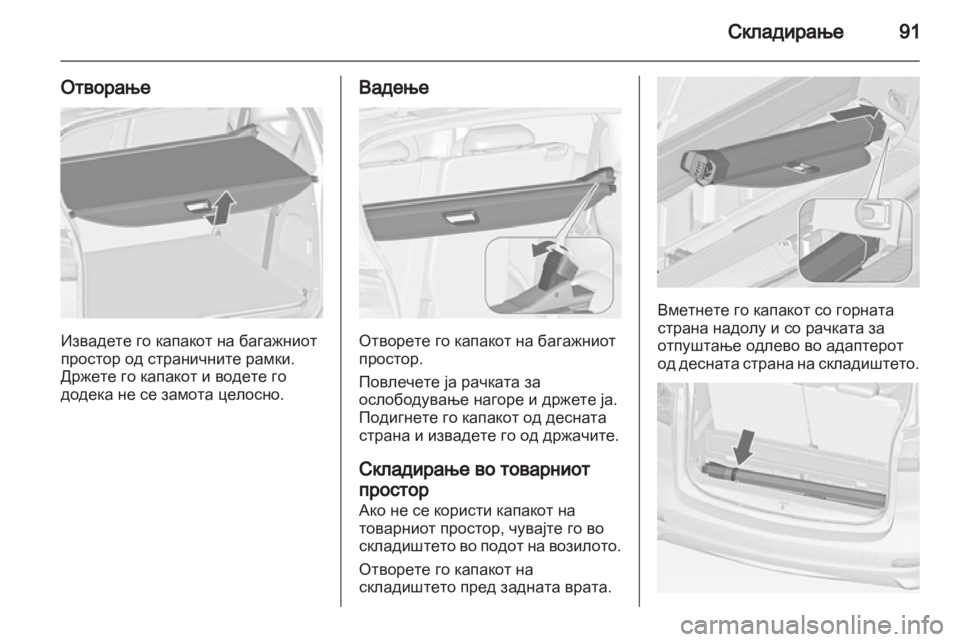 Складирање 91

Отворање

Извадете го капакот на багажниот простор од страничните рамки. Држете го капакот и водете го додека не се замота целосно.

Вадење

Отворете го капакот на багажниот простор.

Повлечете ја рачката за ослободување нагоре и држете ја. Подигнете го капакот од десната страна и извадете го од држачите.

Складирање во товарниот простор

Ако не се користи капакот на товарниот простор, чувајте го во складиштето во подот на возилото.

Отворете го капакот на складиштето пред задната врата.

Вметнете го капакот со горната страна надолу и со рачката за отпуштање одлево во адаптерот од десната страна на складиштето.

carmanualsonline.info