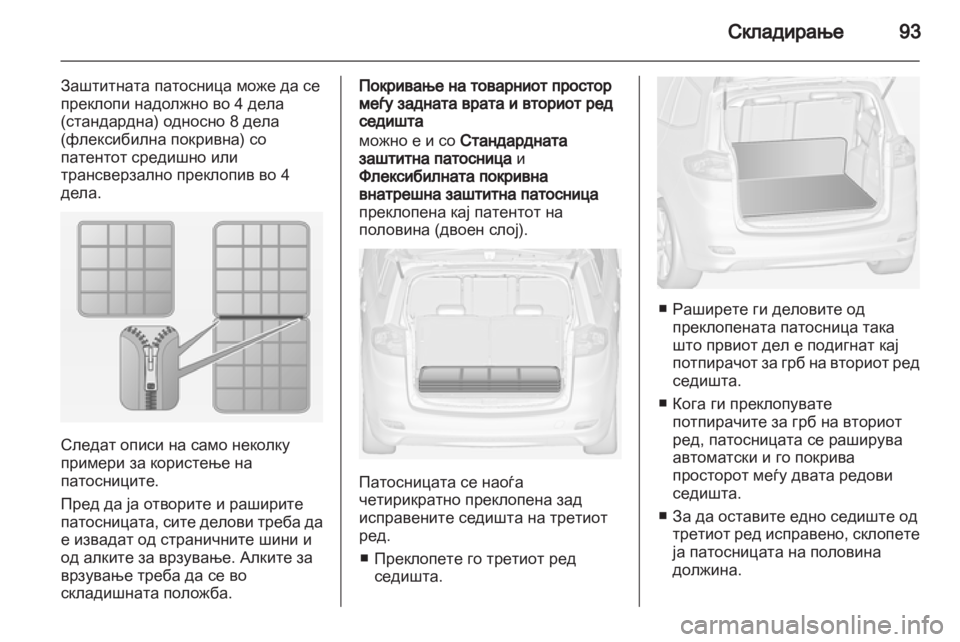 Складирање 93

Заштитната патосница може да се преклопи надолжно во 4 дела (стандардна) односно 8 дела (флексибилна покривна) со патентот средишно или трансверзално преклопив во 4 дела.

Следат описи на само неколку примери за користење на патосниците.

Пред да ја отворите и раширите патосницата, сите делови треба да е извадат од страничните шини и од алките за врзување. Алките за врзување треба да се во складишната положба.

Покривање на товарниот простор меѓу задната врата и вториот ред седишта

можно е и со Стандардната заштитна патосница и Флексибилната покривна внатрешна заштитна патосница преклопена кај патентот на половина (двоен слој).

Патосницата се наоѓа четирикратно преклопена зад исправените седишта на третиот ред.

■ Преклопете го третиот ред седишта.

■ Раширете ги деловите од преклопената патосница така што првиот дел е подигнат кај потпирачот за грб на вториот ред седишта.

■ Кога ги преклопувате потпирачите за грб на вториот ред, патосницата се раширува автоматски и го покрива просторот меѓу двата редови седишта.

■ За да оставите едно седиште од третиот ред исправено, склопете ја патосницата на половина должина.

carmanualsonline.info