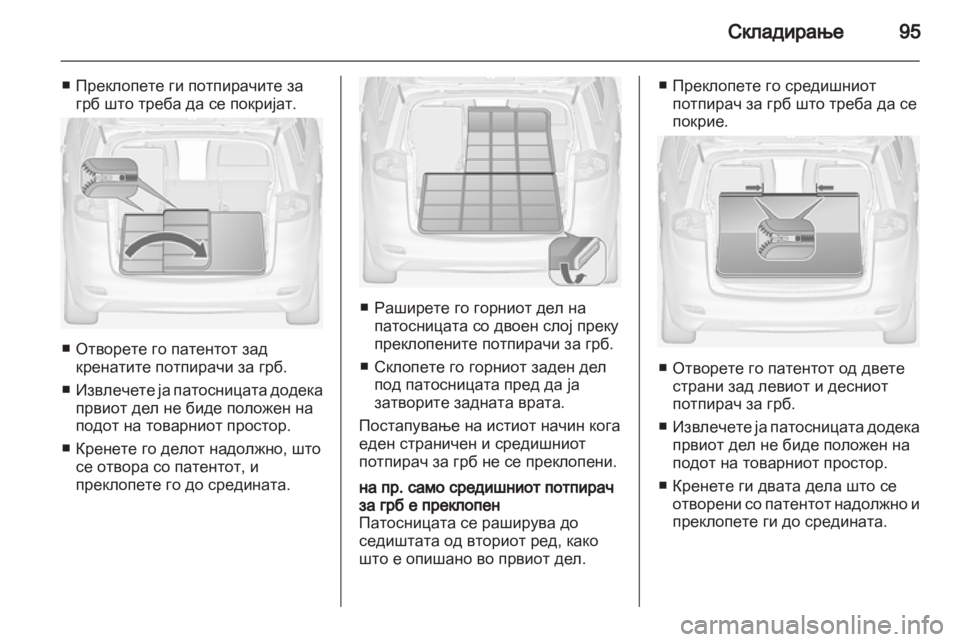 Складирање 95

■ Преклопете ги потпирачите за грб што треба да се покријат.

■ Отворете го патентот зад кренатите потпирачи за грб.

■ Извлечете ја патосницата додека првиот дел не биде положен на подот на товарниот простор.

■ Кренете го делот надолжно, што се отвора со патентот, и преклопете го до средината.

■ Раширете го горниот дел на патосницата со двоен слој преку преклопените потпирачи за грб.

■ Склопете го горниот заден дел под патосницата пред да ја затворите задната врата.

Постапување на истиот начин кога еден страничен и средишниот потпирач за грб не се преклопени.

на пр. само средишниот потпирач за грб е преклопен
Патосницата се раширува до седиштата од вториот ред, како што е опишано во првиот дел.

■ Преклопете го средишниот потпирач за грб што треба да се покрие.

■ Отворете го патентот од двете страни зад левиот и десниот потпирач за грб.

■ Извлечете ја патосницата додека првиот дел не биде положен на подот на товарниот простор.

■ Кренете ги двата дела што се отворени со патентот надолжно и преклопете ги до средината.

carmanualsonline.info