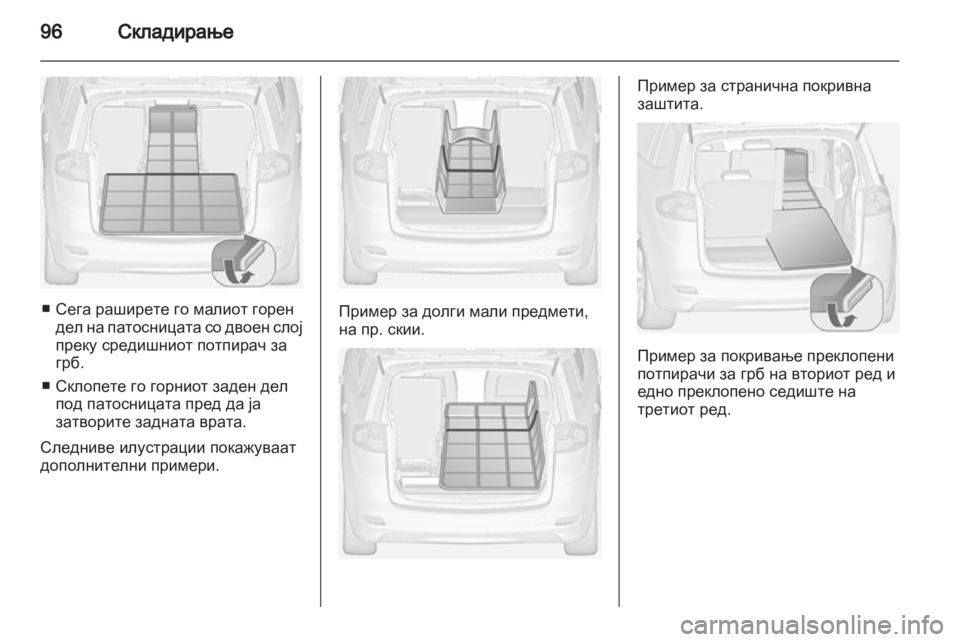 96 Складирање

■ Сега раширете го малиот горен дел на патосницата со двоен слој преку средишниот потпирач за грб.

■ Склопете го горниот заден дел под патосницата пред да ја затворите задната врата.

Следниве илустрации покажуваат дополнителни примери.

Пример за долги мали предмети, на пр. скии.

Пример за странична покривна заштита.

Пример за покривање преклопени потпирачи за грб на вториот ред и едно преклопено седиште на третиот ред.

carmanualsonline.info