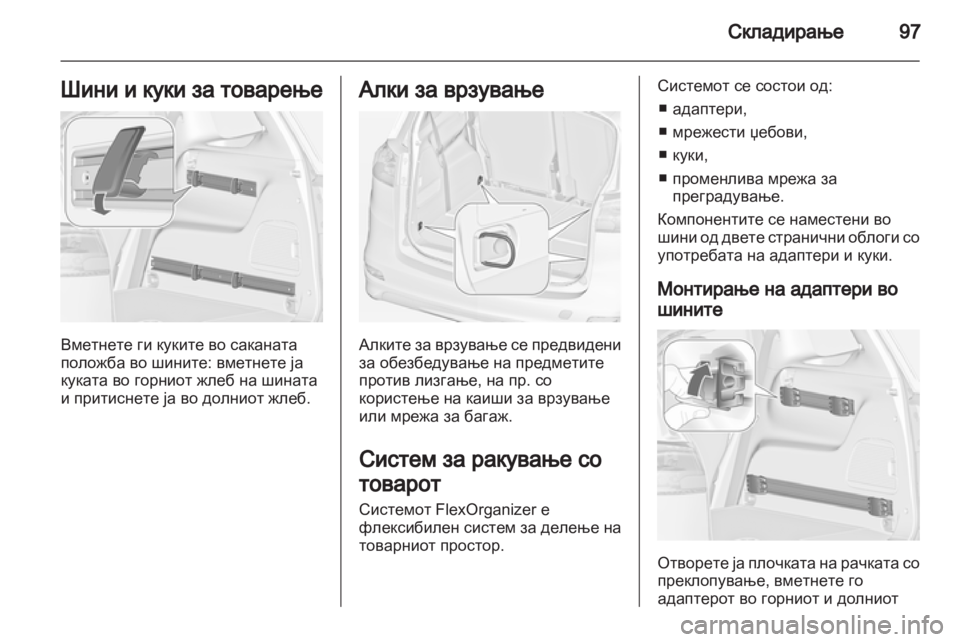 Складирање 97

Шини и куки за товарење

Вметнете ги куките во саканата положба во шините: вметнете ја куката во горниот жлеб на шината и притиснете ја во долниот жлеб.

Алки за врзување

Алките за врзување се предвидени за обезбедување на предметите против лизгање, на пр. со користење на каиши за врзување или мрежа за багаж.

Систем за ракување со товарот

Системот FlexOrganizer е флексибилен систем за делење на товарниот простор.

Системот се состои од:
■ адаптери,
■ мрежести џебови,
■ куки,
■ променлива мрежа за преградување.

Компонентите се наместени во шини од двете странични облоги со употребата на адаптери и куки.

Монтирање на адаптери во шините

Отворете ја плочката на рачката со преклопување, вметнете го адаптерот во горниот и долниот

carmanualsonline.info