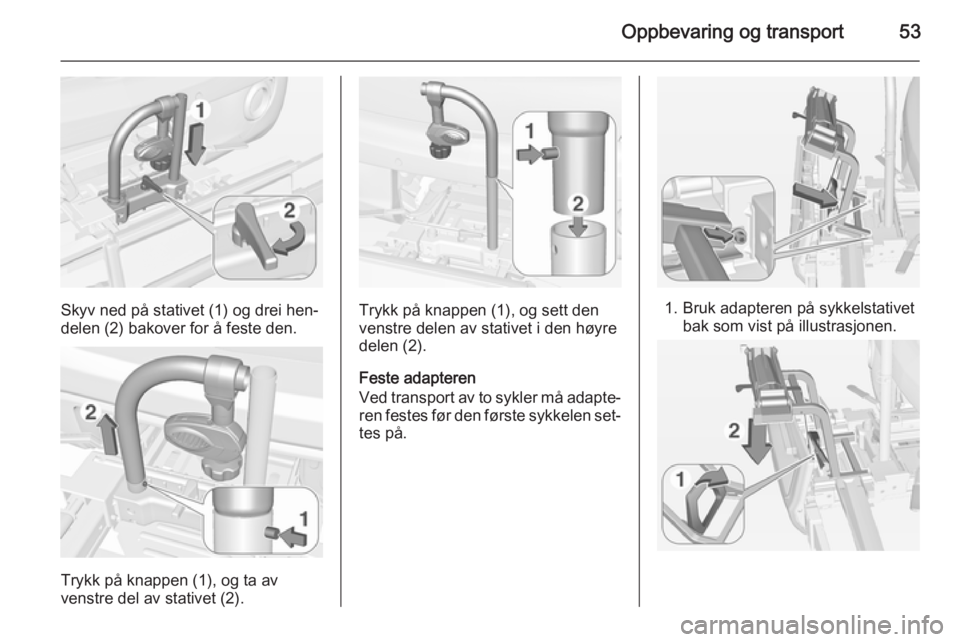 Oppbevaring og transport 53

1

2

Skyv ned på stativet (1) og drei hendelen (2) bakover for å feste den.

2

1

Trykk på knappen (1), og ta av venstre del av stativet (2).

1

2

Trykk på knappen (1), og sett den venstre delen av stativet i den høyre delen (2).

Feste adapteren
Ved transport av to sykler må adapteren festes før den første sykkelen settes på.

1. Bruk adapteren på sykkelstativet bak som vist på illustrasjonen.

2

1

carmanualsonline.info