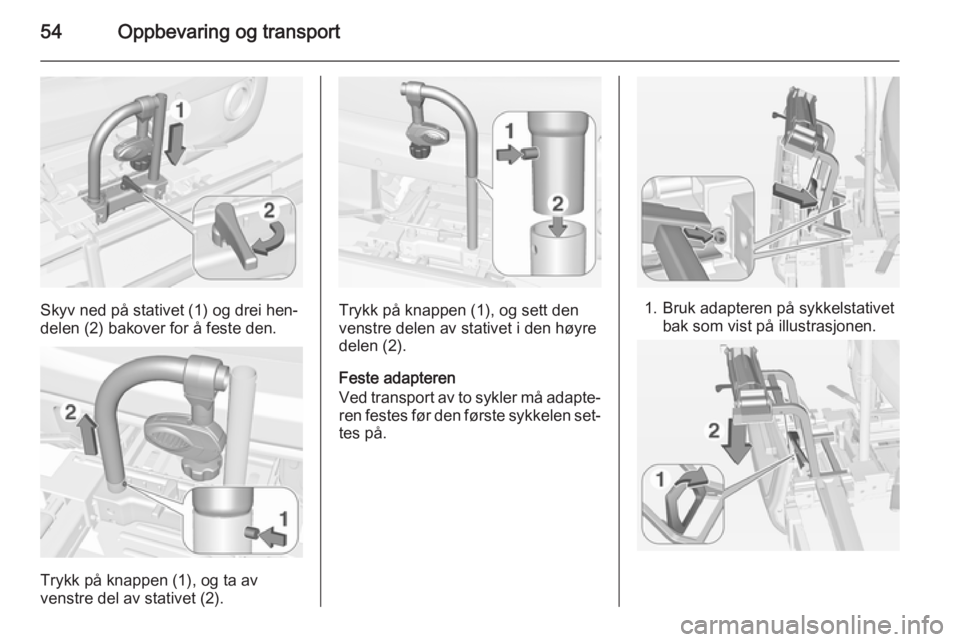 54 Oppbevaring og transport

1

2

Skyv ned på stativet (1) og drei hendelen (2) bakover for å feste den.

2

1

Trykk på knappen (1), og ta av venstre del av stativet (2).

1

2

Trykk på knappen (1), og sett den venstre delen av stativet i den høyre delen (2).

Feste adapteren
Ved transport av to sykler må adapteren festes før den første sykkelen settes på.

1. Bruk adapteren på sykkelstativet bak som vist på illustrasjonen.

2

1

carmanualsonline.info