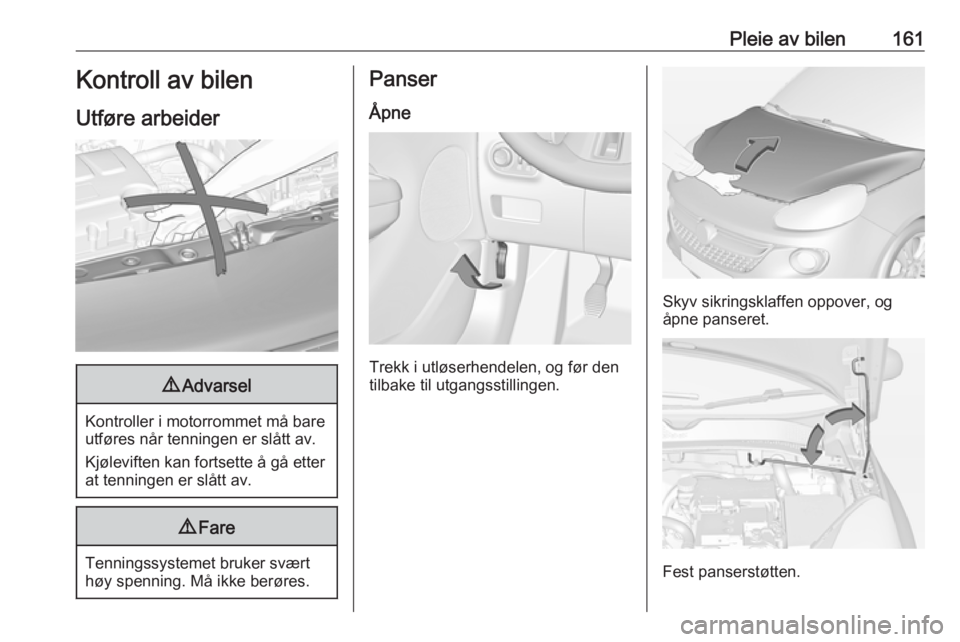 Pleie av bilen 161

Kontroll av bilen

Utføre arbeider

⚠ Advarsel

Kontroller i motorrommet må bare utføres når tenningen er slått av.

Kjøleviften kan fortsette å gå etter at tenningen er slått av.

⚠ Fare

Tenningssystemet bruker svært høy spenning. Må ikke berøres.

Panser

Åpne

Trekk i utløserhendelen, og før den tilbake til utgangsstillingen.

Skyv sikringsklaffen oppover, og åpne panseret.

Fest panserstøtten.

carmanualsonline.info